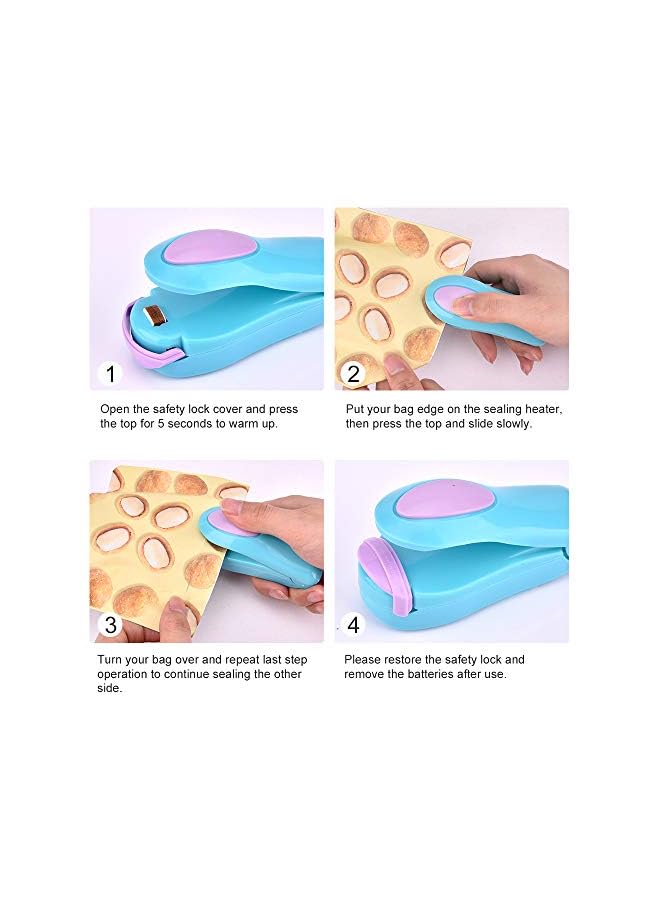 1

Open the safety lock cover and press the top for 5 seconds to warm up.

2

Put your bag edge on the sealing heater, then press the top and slide slowly.

3

Turn your bag over and repeat last step operation to continue sealing the other side.

4

Please restore the safety lock and remove the batteries after use.