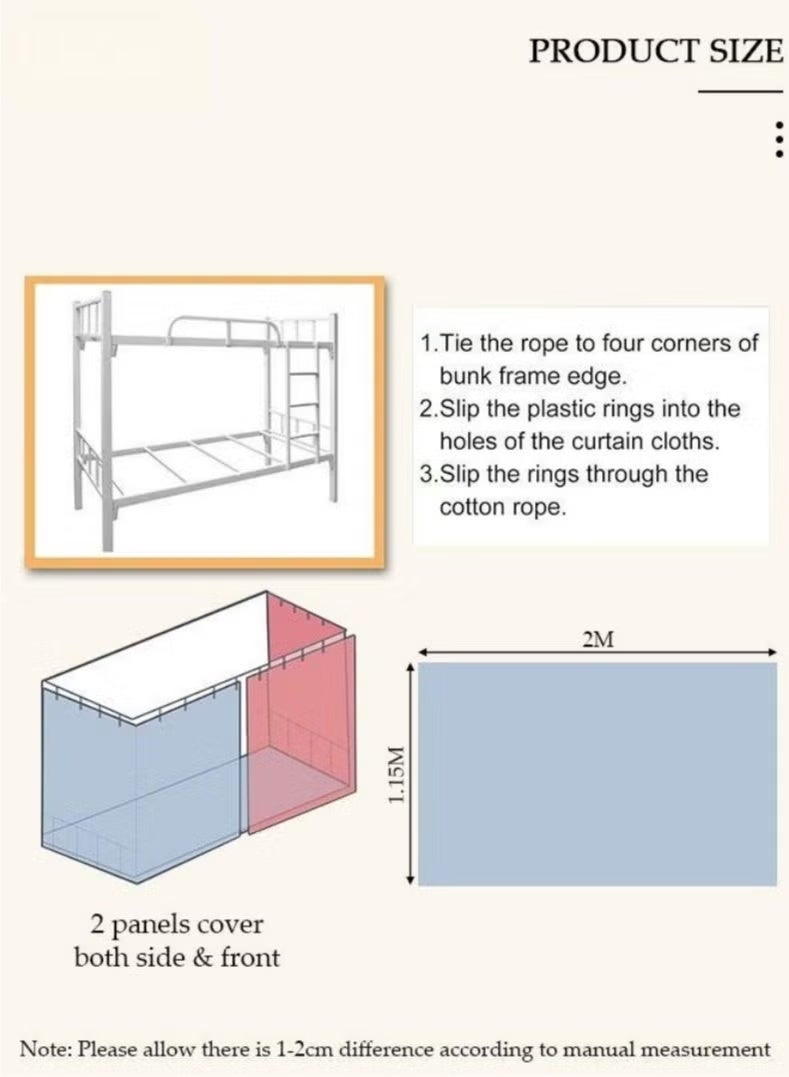 PRODUCT SIZE

1.Tie the rope to four corners of bunk frame edge.
2.Slip the plastic rings into the holes of the curtain cloths.
3.Slip the rings through the cotton rope.

2M

1.15M

2 panels cover both side & front

Note: Please allow there is 1-2cm difference according to manual measurement