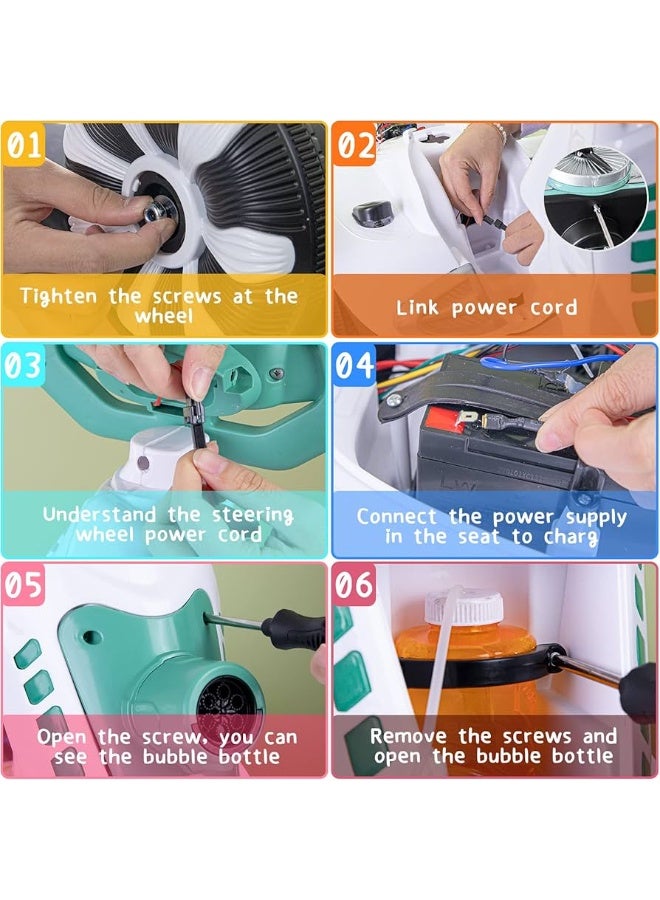 01
Tighten the screws at the wheel

02
Link power cord

03
Understand the steering wheel power cord

04
Connect the power supply in the seat to charg

05
Open the screw, you can see the bubble bottle

06
Remove the screws and open the bubble bottle