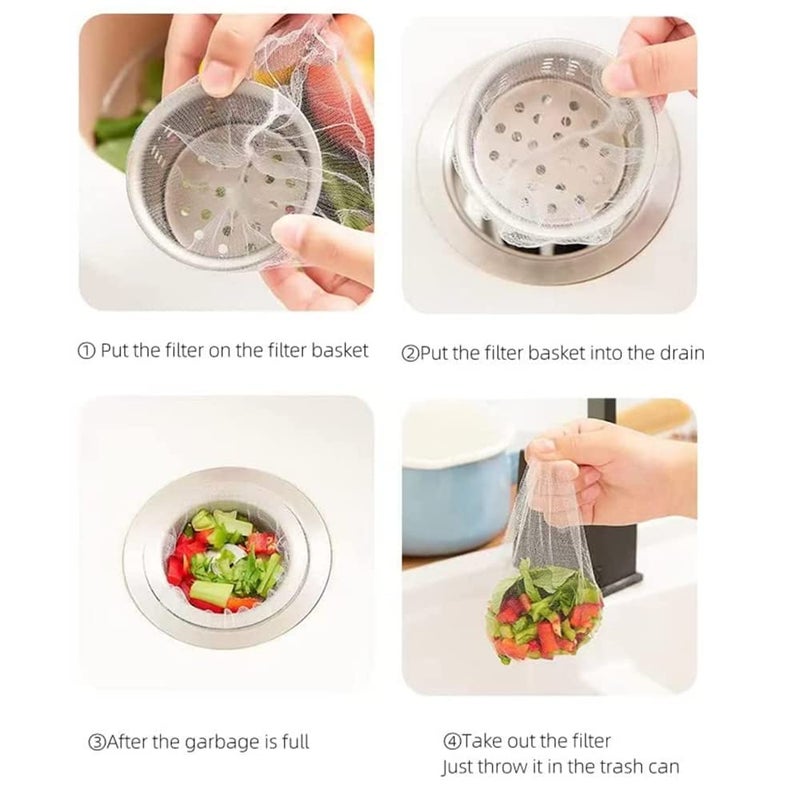 ① Put the filter on the filter basket

②Put the filter basket into the drain

③After the garbage is full

④Take out the filter
Just throw it in the trash can