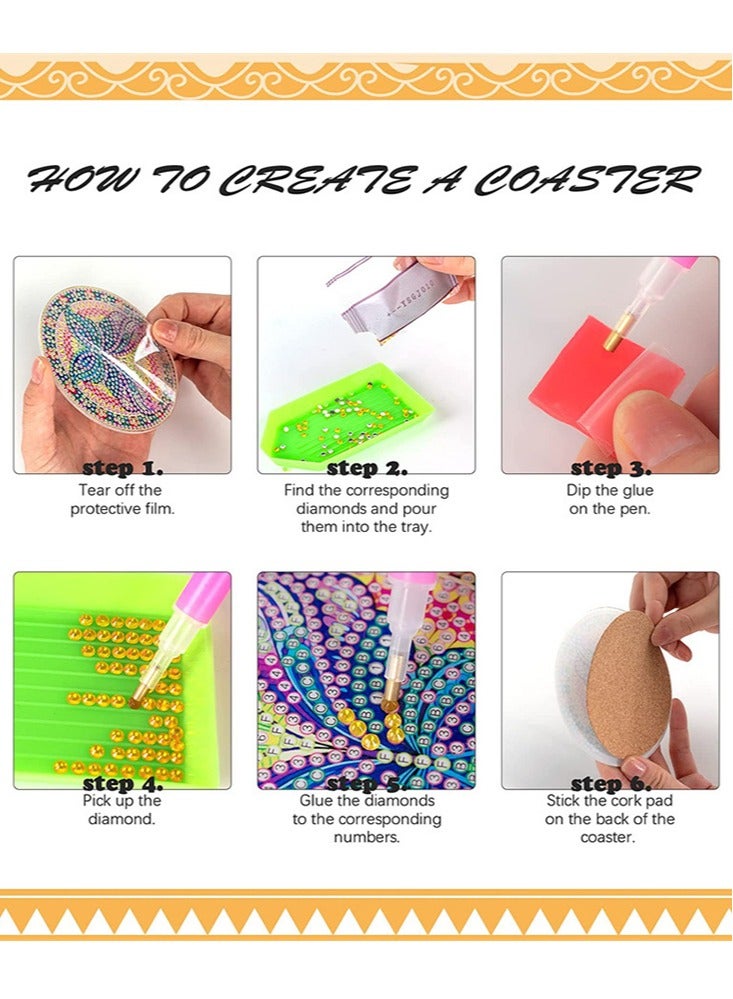 HOW TO CREATE A COASTER

step 1.
Tear off the protective film.

step 2.
Find the corresponding diamonds and pour them into the tray.

step 3.
Dip the glue on the pen.

step 4.
Pick up the diamond.

step 5.
Glue the diamonds to the corresponding numbers.

step 6.
Stick the cork pad on the back of the coaster.