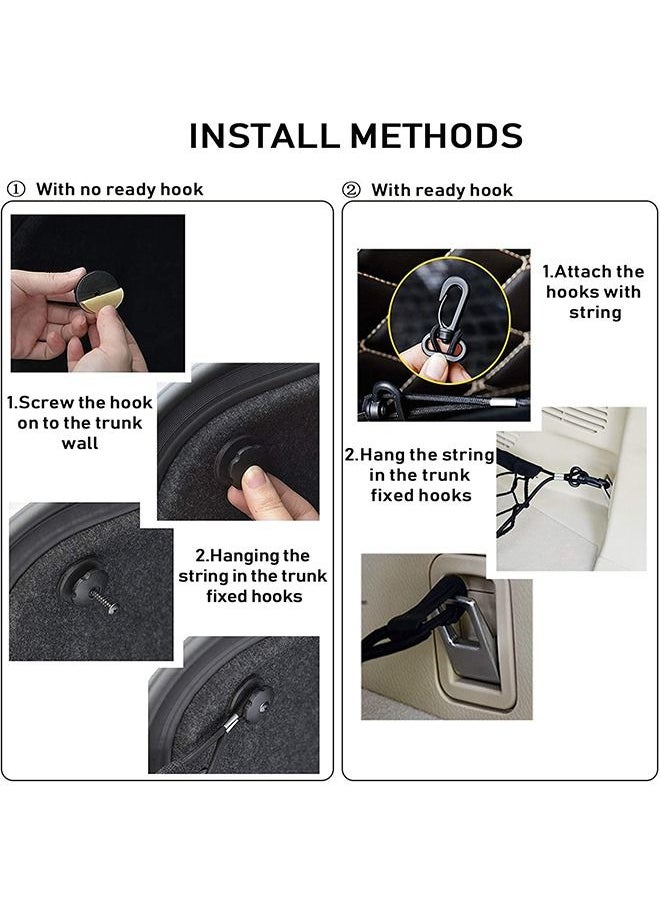 INSTALL METHODS

① With no ready hook

1.Screw the hook on to the trunk wall

2.Hanging the string in the trunk fixed hooks

② With ready hook

1.Attach the hooks with string

2.Hang the string in the trunk fixed hooks