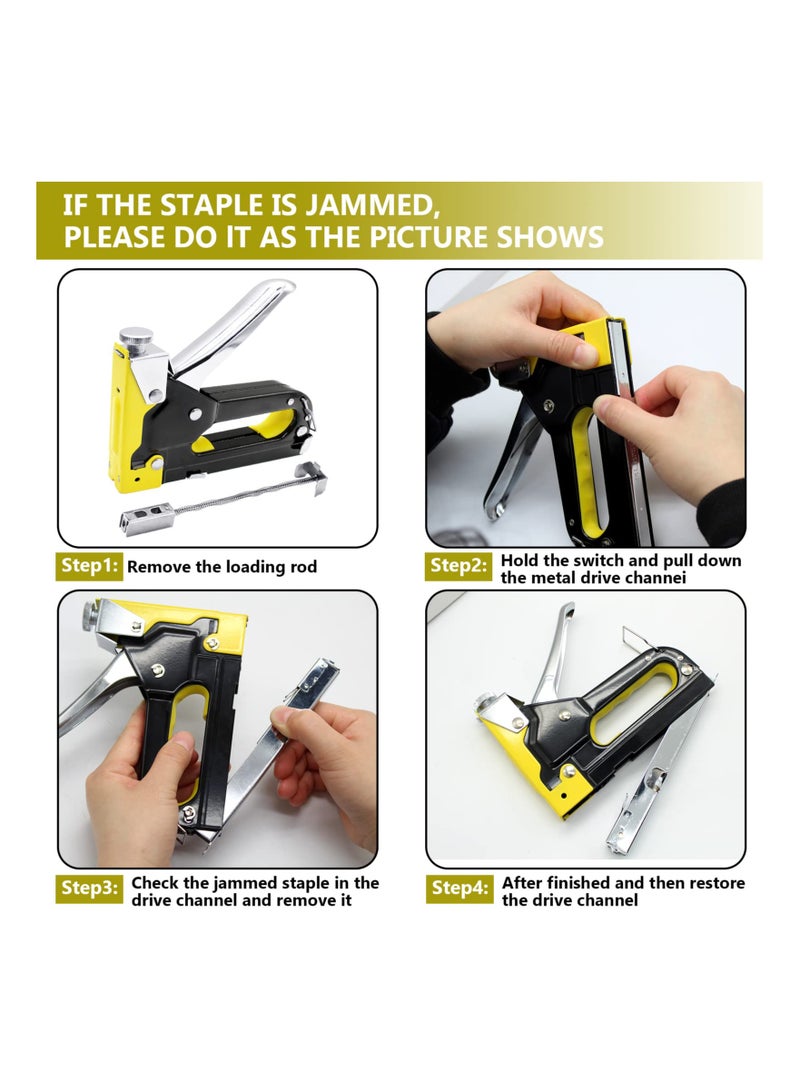 IF THE STAPLE IS JAMMED, PLEASE DO IT AS THE PICTURE SHOWS

Step1: Remove the loading rod

Step2: Hold the switch and pull down the metal drive channei

Step3: Check the jammed staple in the drive channel and remove it

Step4: After finished and then restore the drive channel