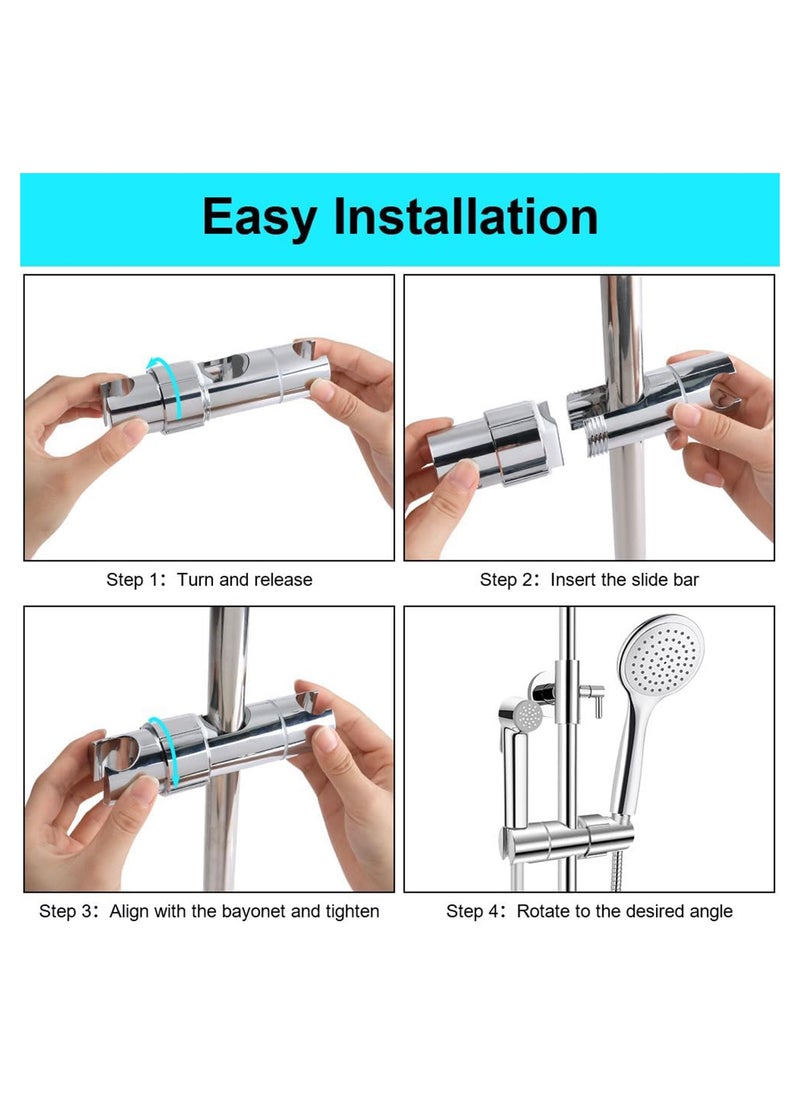 Easy Installation

Step 1：Turn and release

Step 2：Insert the slide bar

Step 3：Align with the bayonet and tighten

Step 4：Rotate to the desired angle