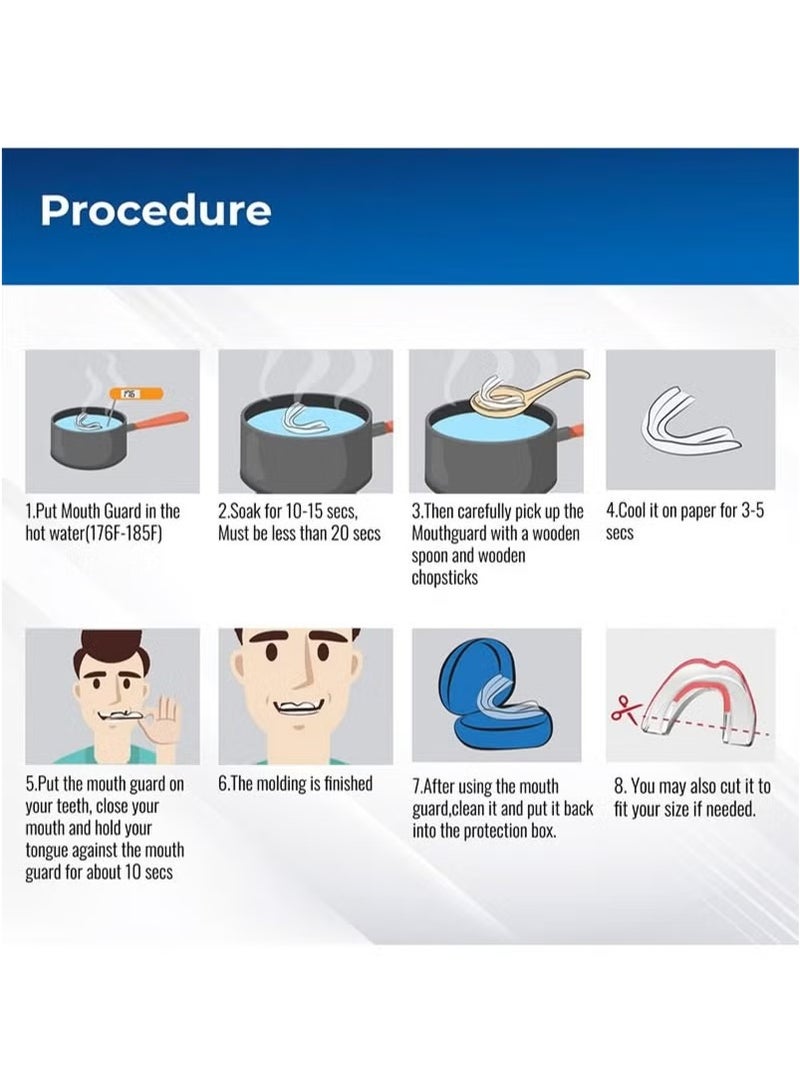 Procedure

1.Put Mouth Guard in the hot water(176F-185F)

2.Soak for 10-15 secs, Must be less than 20 secs

3.Then carefully pick up the Mouthguard with a wooden spoon and wooden chopsticks

4.Cool it on paper for 3-5 secs

5.Put the mouth guard on your teeth, close your mouth and hold your tongue against the mouth guard for about 10 secs

6.The molding is finished

7.After using the mouth guard,clean it and put it back into the protection box.

8. You may also cut it to fit your size if needed.