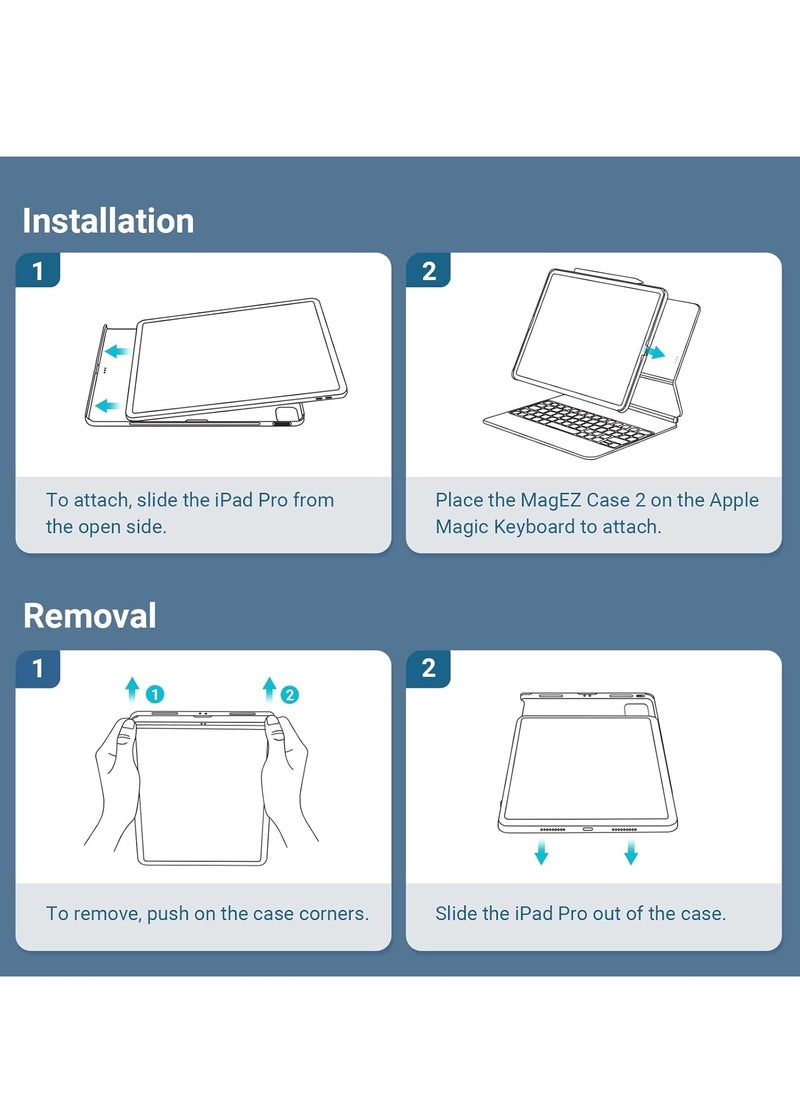 Installation

1

To attach, slide the iPad Pro from the open side.

2

Place the MagEZ Case 2 on the Apple Magic Keyboard to attach.

Removal

1

1 2

To remove, push on the case corners.

2

Slide the iPad Pro out of the case.