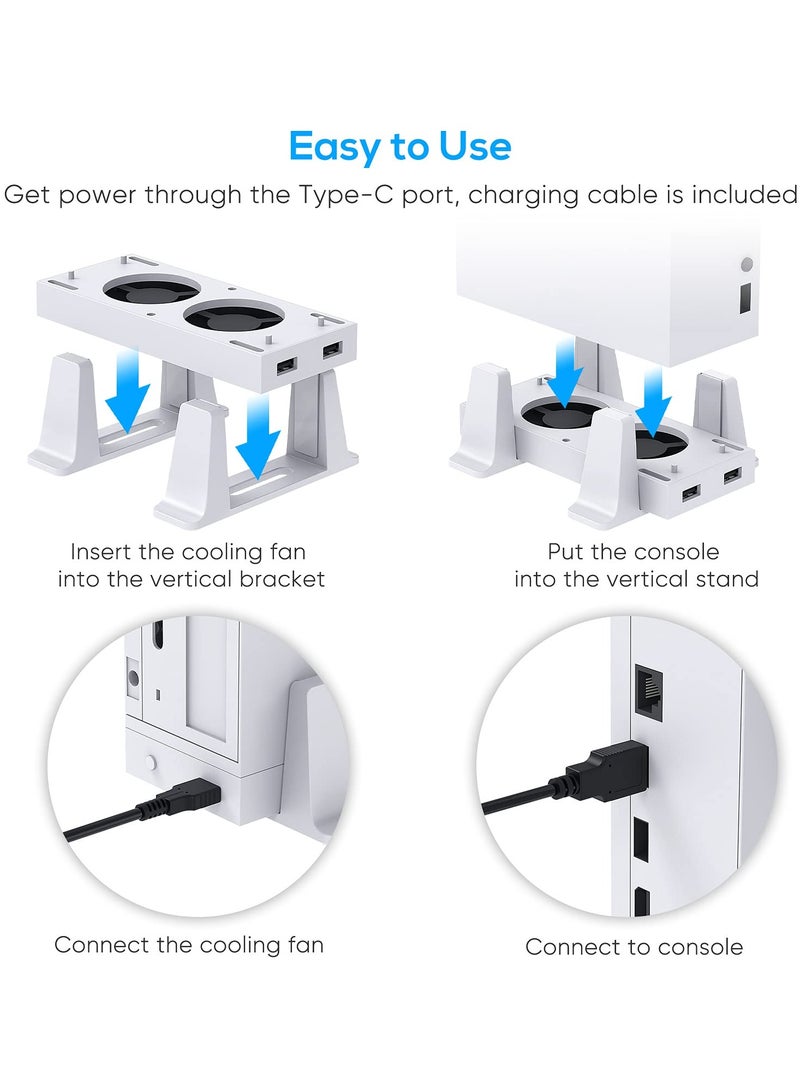 Easy to Use

Get power through the Type-C port, charging cable is included

Insert the cooling fan into the vertical bracket

Put the console into the vertical stand

Connect the cooling fan

Connect to console