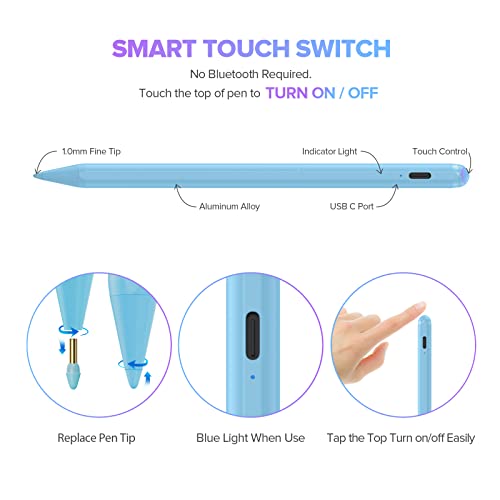 SMART TOUCH SWITCH

No Bluetooth Required.

Touch the top of pen to TURN ON / OFF

1.0mm Fine Tip

Indicator Light

Touch Control

Aluminum Alloy

USB C Port

Replace Pen Tip

Blue Light When Use

Tap the Top Turn on/off Easily