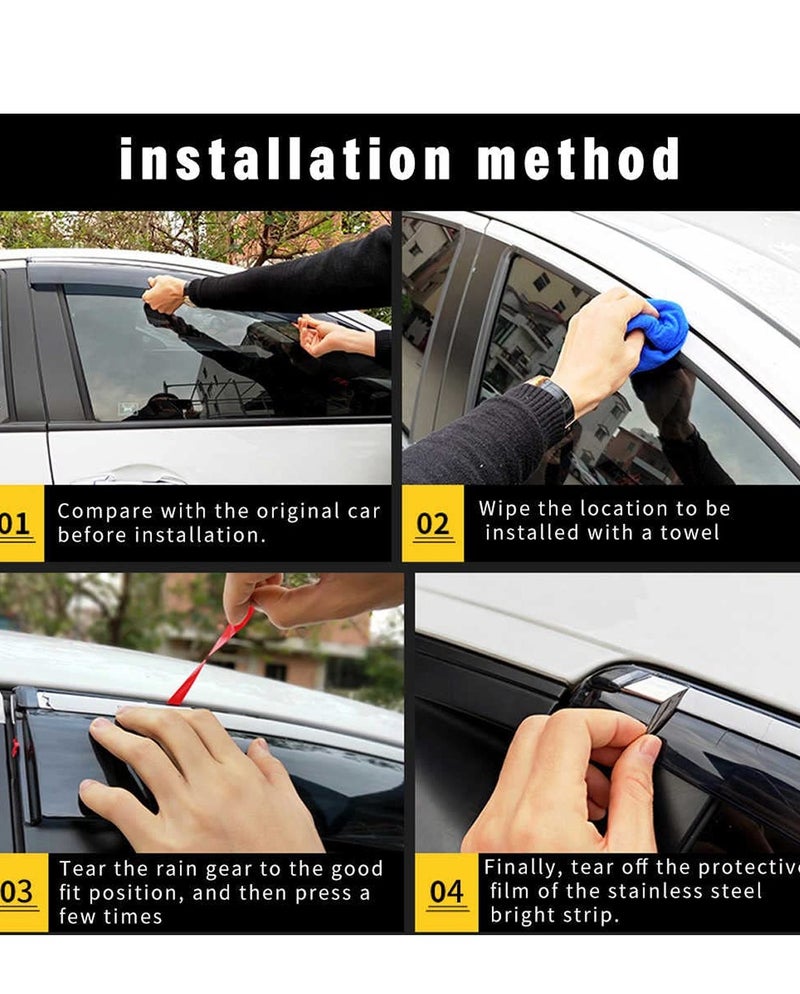 installation method

01 Compare with the original car before installation.

02 Wipe the location to be installed with a towel

03 Tear the rain gear to the good fit position, and then press a few times

04 Finally, tear off the protective film of the stainless steel bright strip.