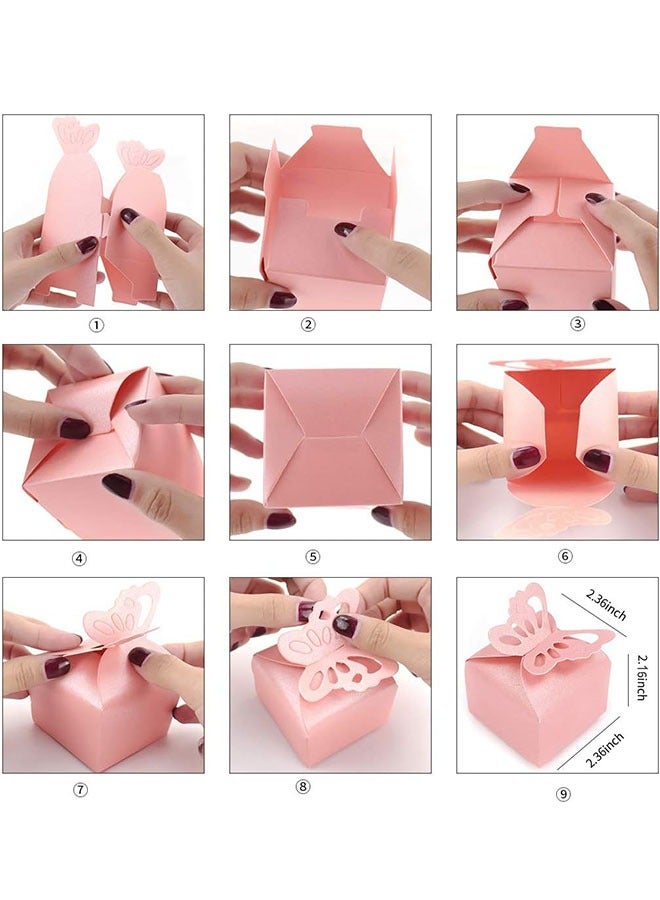 ①

②

③

④

⑤

⑥

⑦

⑧

2.36inch

2.16inch

2.36inch

⑨