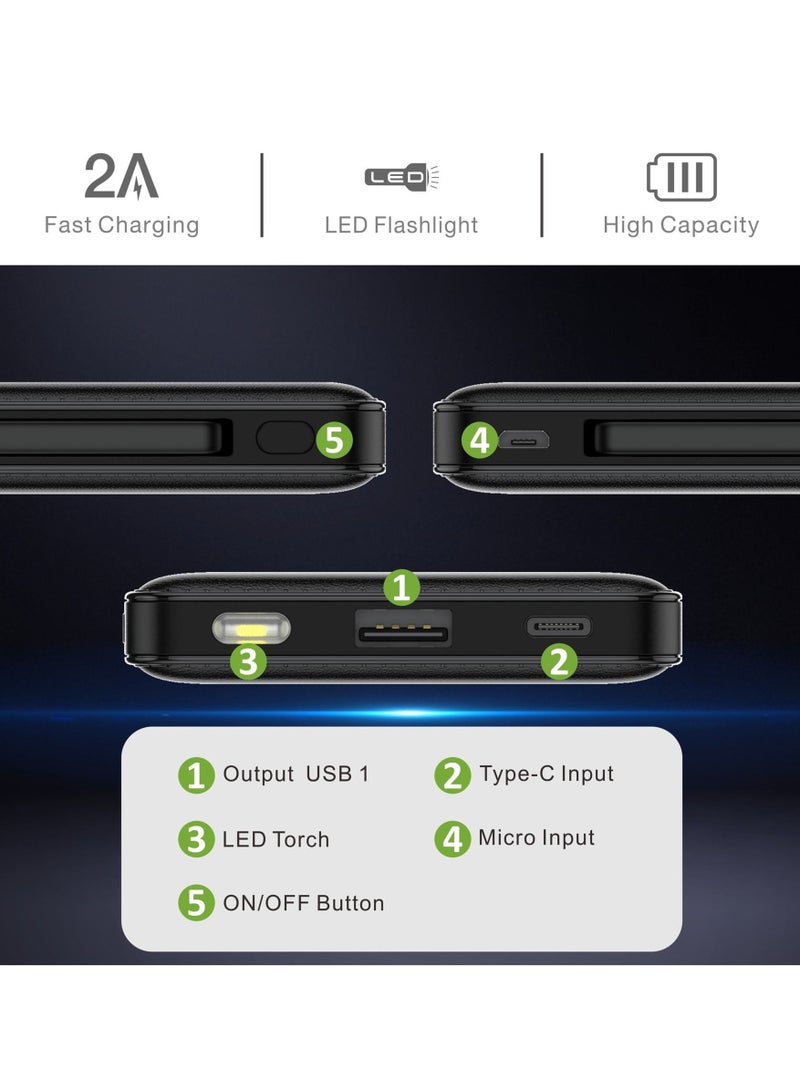 2A
Fast Charging

LED
LED Flashlight

High Capacity

5

4

1

3

2

1 Output USB 1
2 Type-C Input
3 LED Torch
4 Micro Input
5 ON/OFF Button