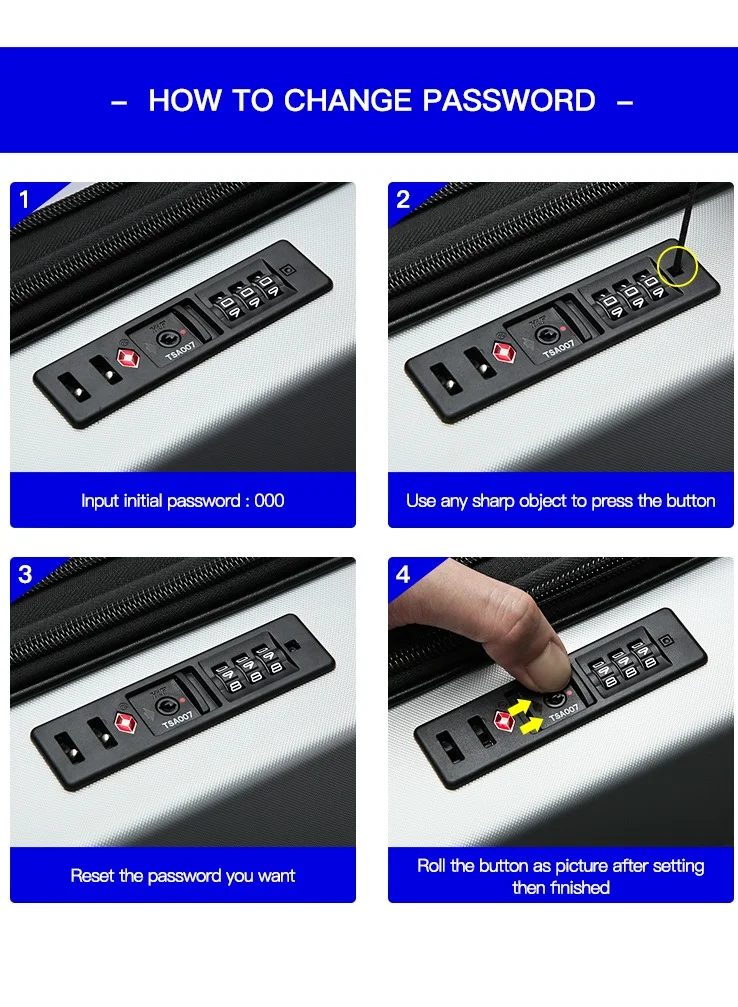 – HOW TO CHANGE PASSWORD –

1

TSA007

Input initial password : 000

2

TSA007

Use any sharp object to press the button

3

TSA007

Reset the password you want

4

TSA007

Roll the button as picture after setting then finished