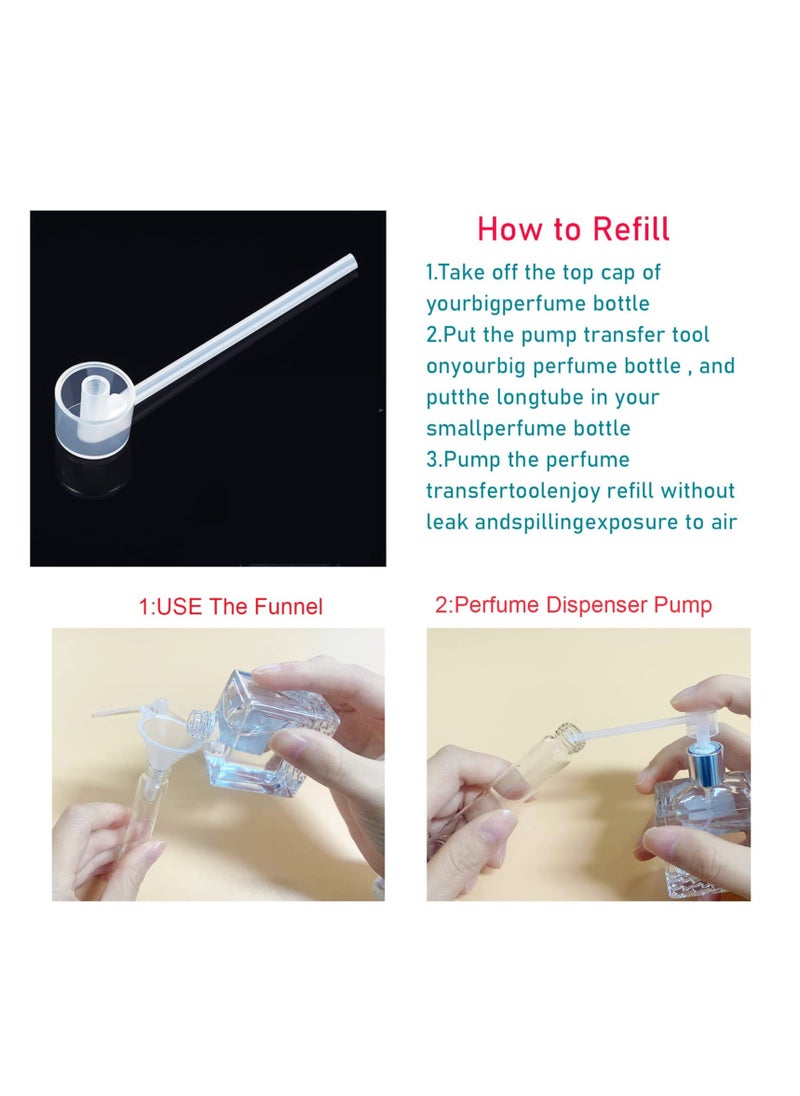 How to Refill

1.Take off the top cap of yourbigperfume bottle
2.Put the pump transfer tool onyourbig perfume bottle , and putthe longtube in your smallperfume bottle
3.Pump the perfume transfertoolenjoy refill without leak andspillingexposure to air

1:USE The Funnel

2:Perfume Dispenser Pump