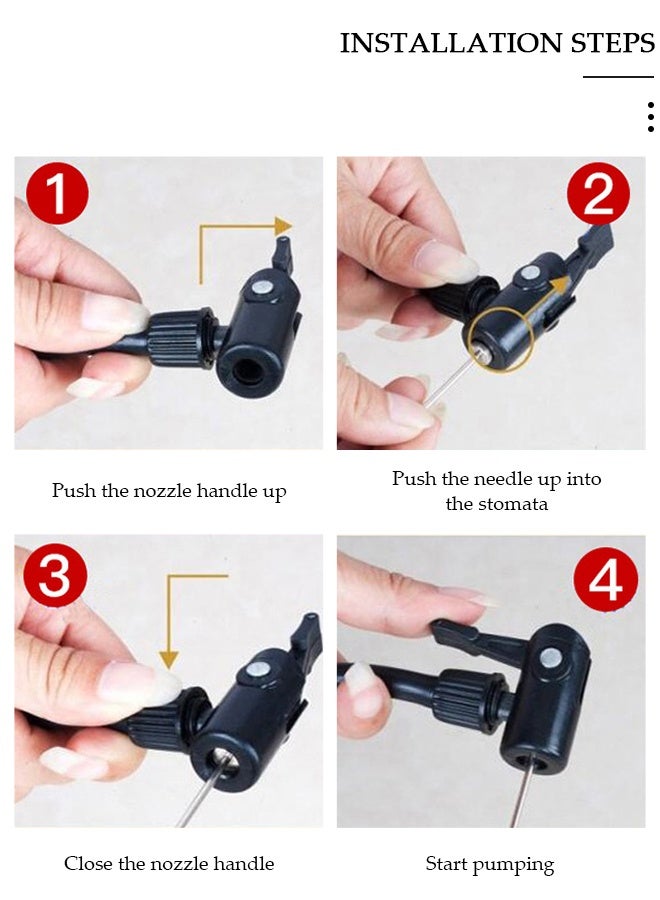 INSTALLATION STEPS

1

Push the nozzle handle up

2

Push the needle up into the stomata

3

Close the nozzle handle

4

Start pumping