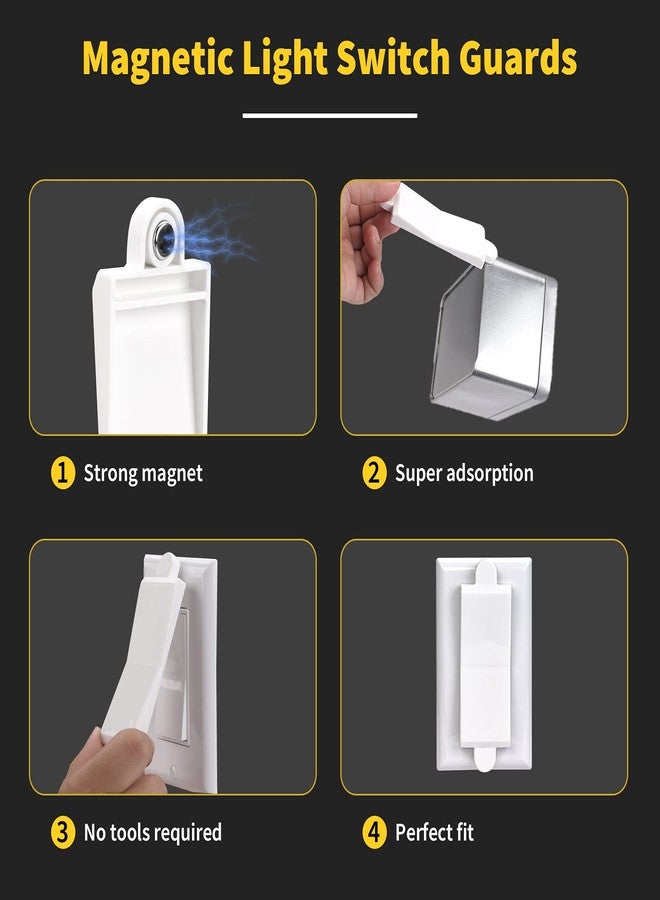 Magnetic Light Switch Guards

1 Strong magnet

2 Super adsorption

3 No tools required

4 Perfect fit