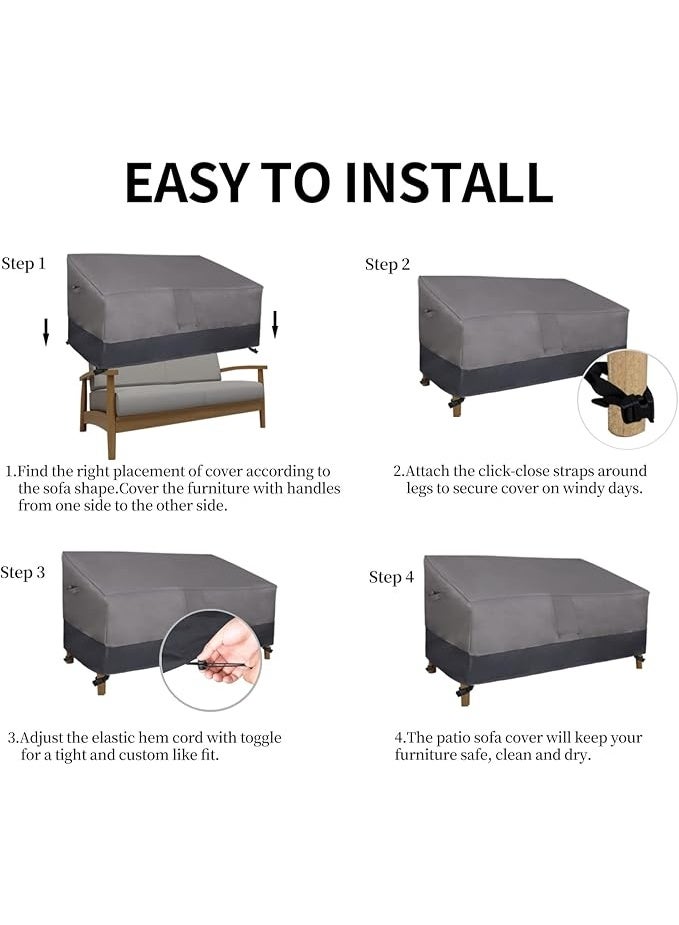 EASY TO INSTALL

Step 1

1.Find the right placement of cover according to the sofa shape.Cover the furniture with handles from one side to the other side.

Step 2

2.Attach the click-close straps around legs to secure cover on windy days.

Step 3

3.Adjust the elastic hem cord with toggle for a tight and custom like fit.

Step 4

4.The patio sofa cover will keep your furniture safe, clean and dry.