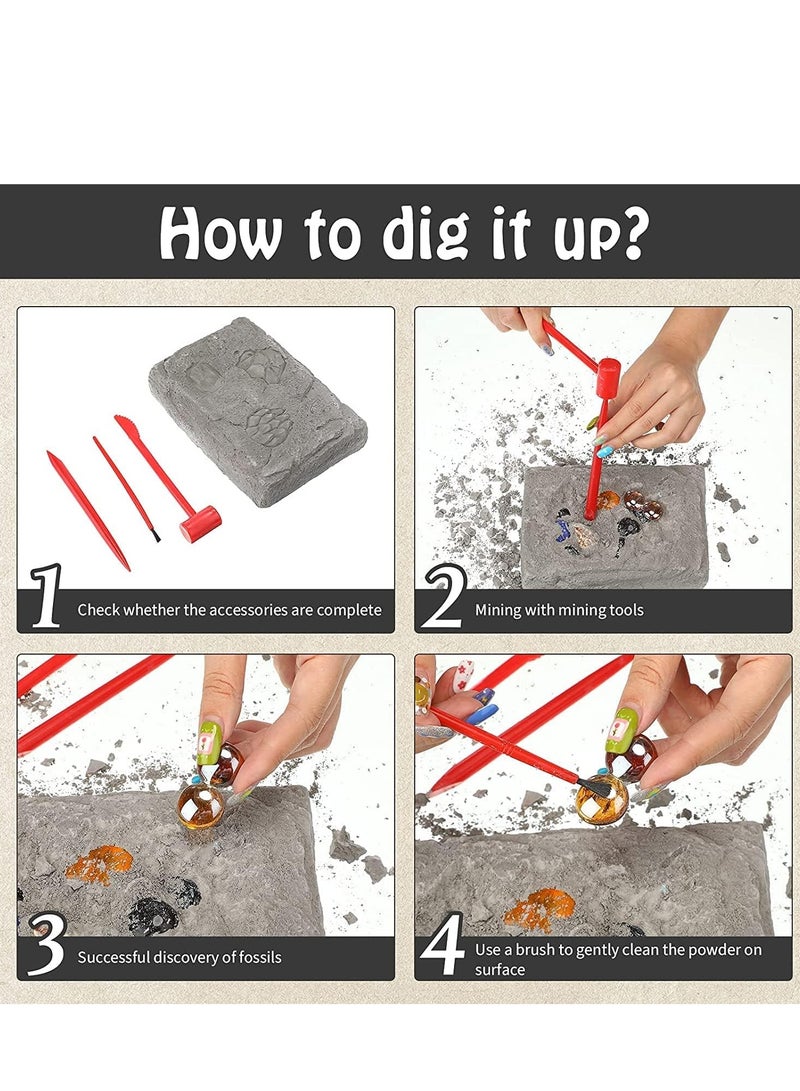 How to dig it up?

1 Check whether the accessories are complete

2 Mining with mining tools

3 Successful discovery of fossils

4 Use a brush to gently clean the powder on surface