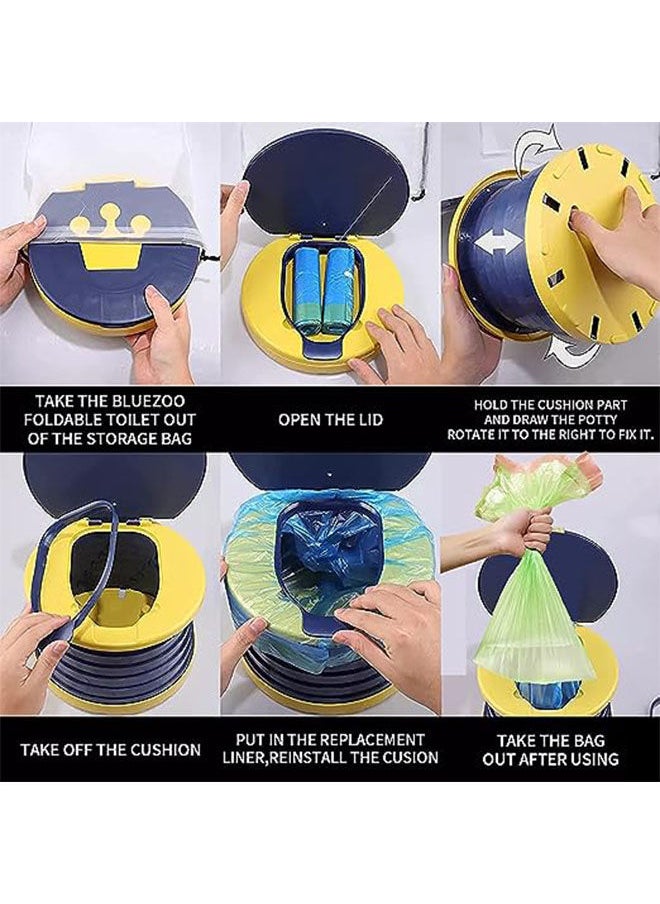 TAKE THE BLUEZOO FOLDABLE TOILET OUT OF THE STORAGE BAG

OPEN THE LID

HOLD THE CUSHION PART AND DRAW THE POTTY ROTATE IT TO THE RIGHT TO FIX IT.

TAKE OFF THE CUSHION

PUT IN THE REPLACEMENT LINER,REINSTALL THE CUSION

TAKE THE BAG OUT AFTER USING