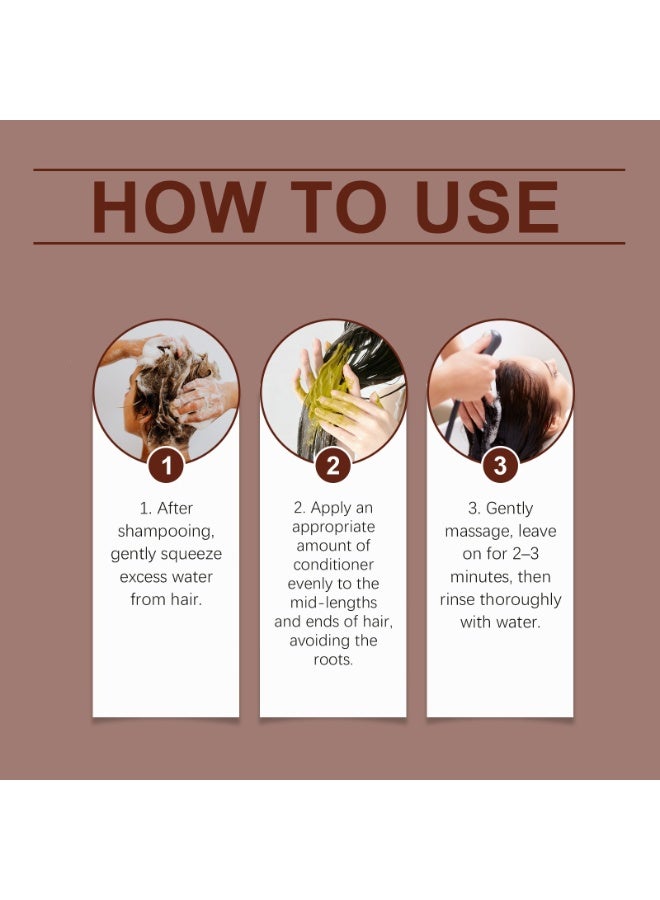 HOW TO USE

1

1. After shampooing, gently squeeze excess water from hair.

2

2. Apply an appropriate amount of conditioner evenly to the mid-lengths and ends of hair, avoiding the roots.

3

3. Gently massage, leave on for 2–3 minutes, then rinse thoroughly with water.