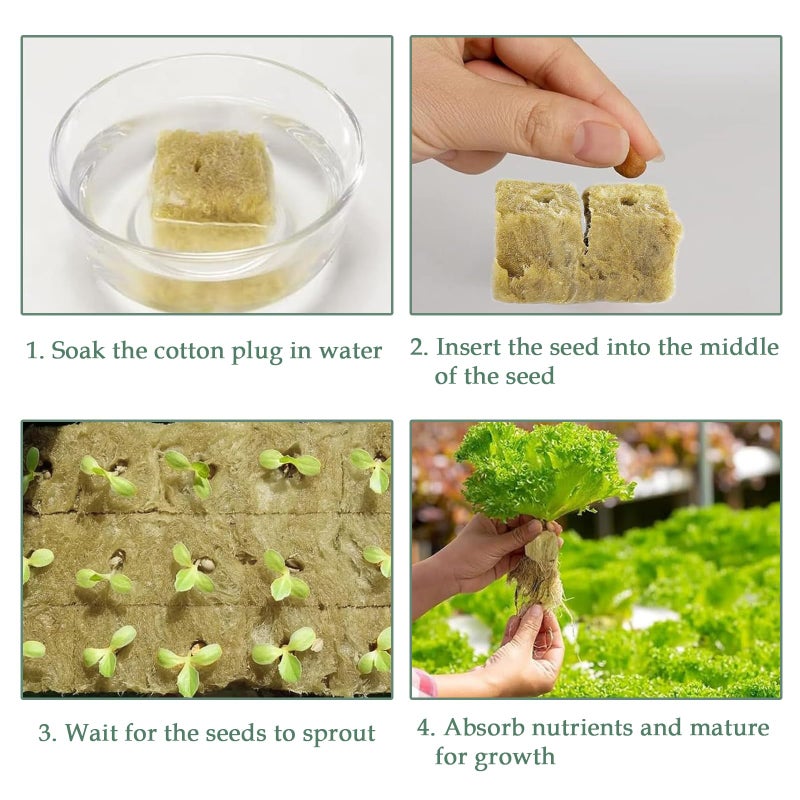 1. Soak the cotton plug in water

2. Insert the seed into the middle of the seed

3. Wait for the seeds to sprout

4. Absorb nutrients and mature for growth