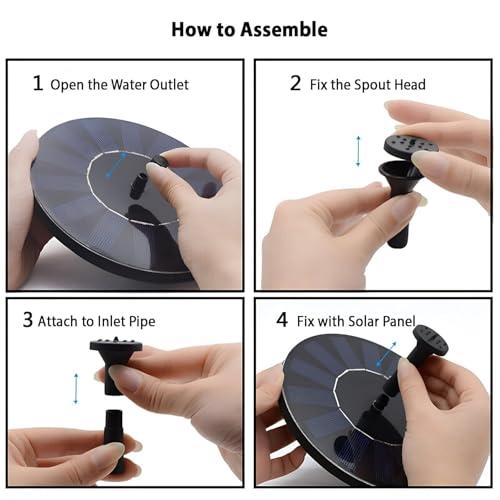 How to Assemble

1 Open the Water Outlet

2 Fix the Spout Head

3 Attach to Inlet Pipe

4 Fix with Solar Panel