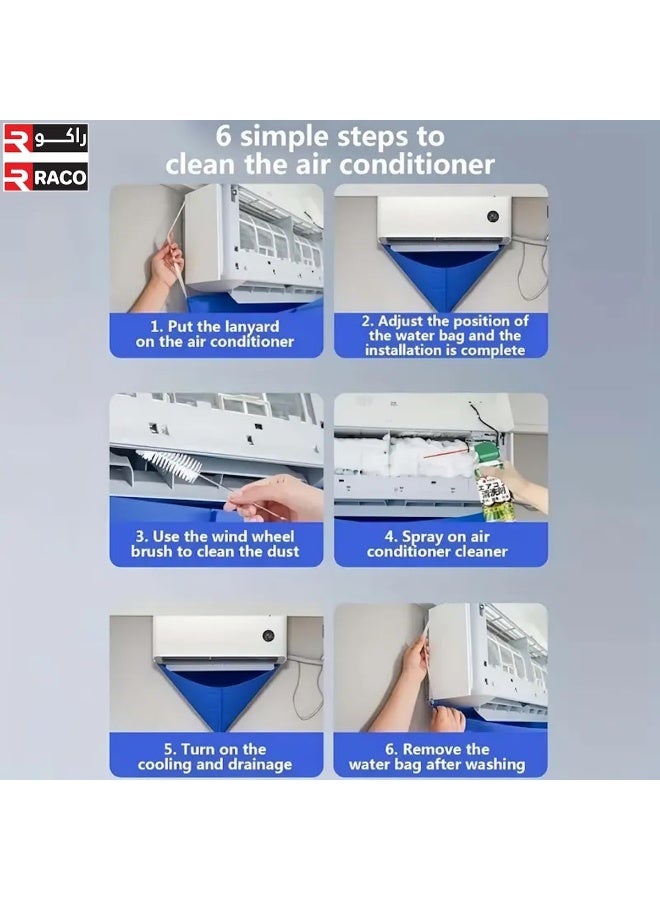 راكو
RACO

6 simple steps to clean the air conditioner

1. Put the lanyard on the air conditioner

2. Adjust the position of the water bag and the installation is complete

3. Use the wind wheel brush to clean the dust

4. Spray on air conditioner cleaner

5. Turn on the cooling and drainage

6. Remove the water bag after washing