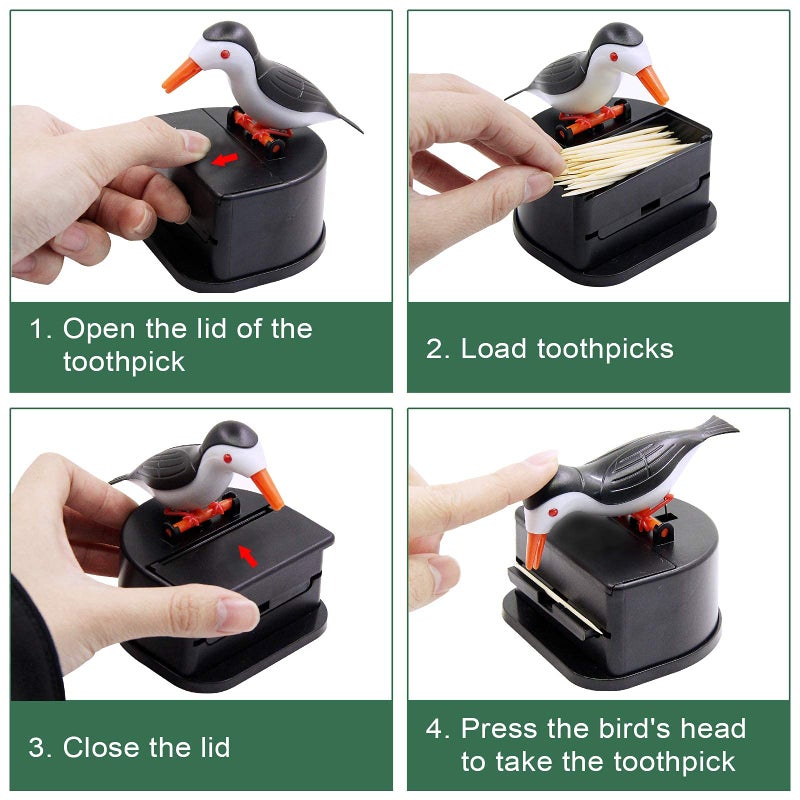 1. Open the lid of the toothpick

2. Load toothpicks

3. Close the lid

4. Press the bird's head to take the toothpick