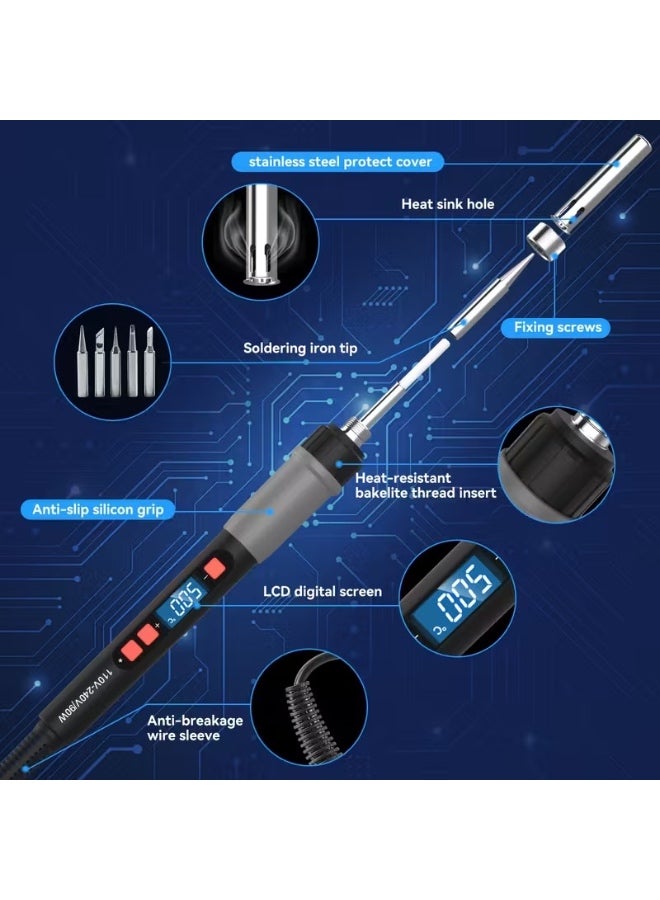 stainless steel protect cover

Heat sink hole

Fixing screws

Soldering iron tip

Heat-resistant bakelite thread insert

Anti-slip silicon grip

LCD digital screen

500

°C

500

°C

110V-240V/90W

Anti-breakage wire sleeve