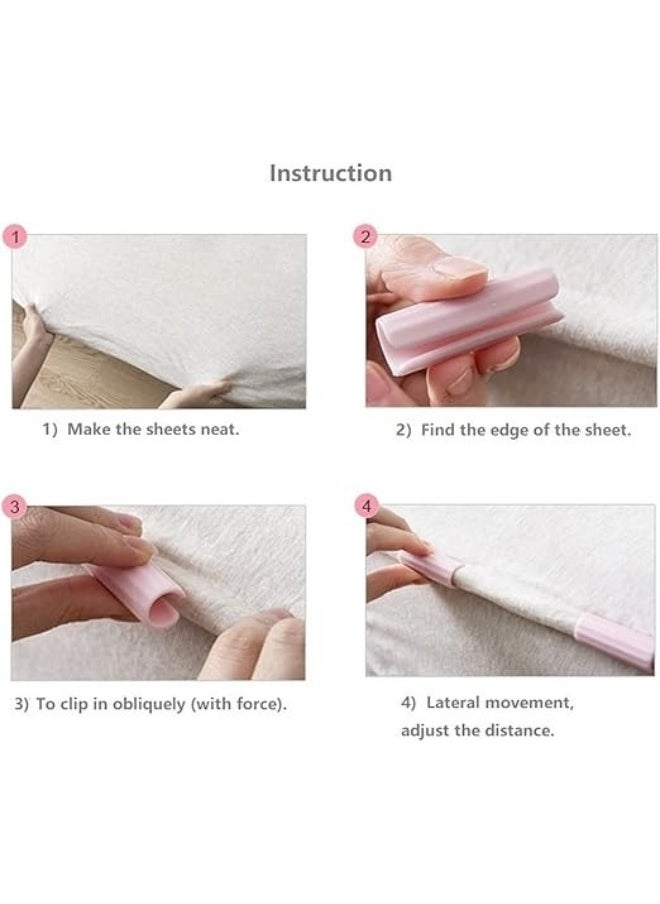 Instruction

1

1) Make the sheets neat.

2

2) Find the edge of the sheet.

3

3) To clip in obliquely (with force).

4

4) Lateral movement, adjust the distance.