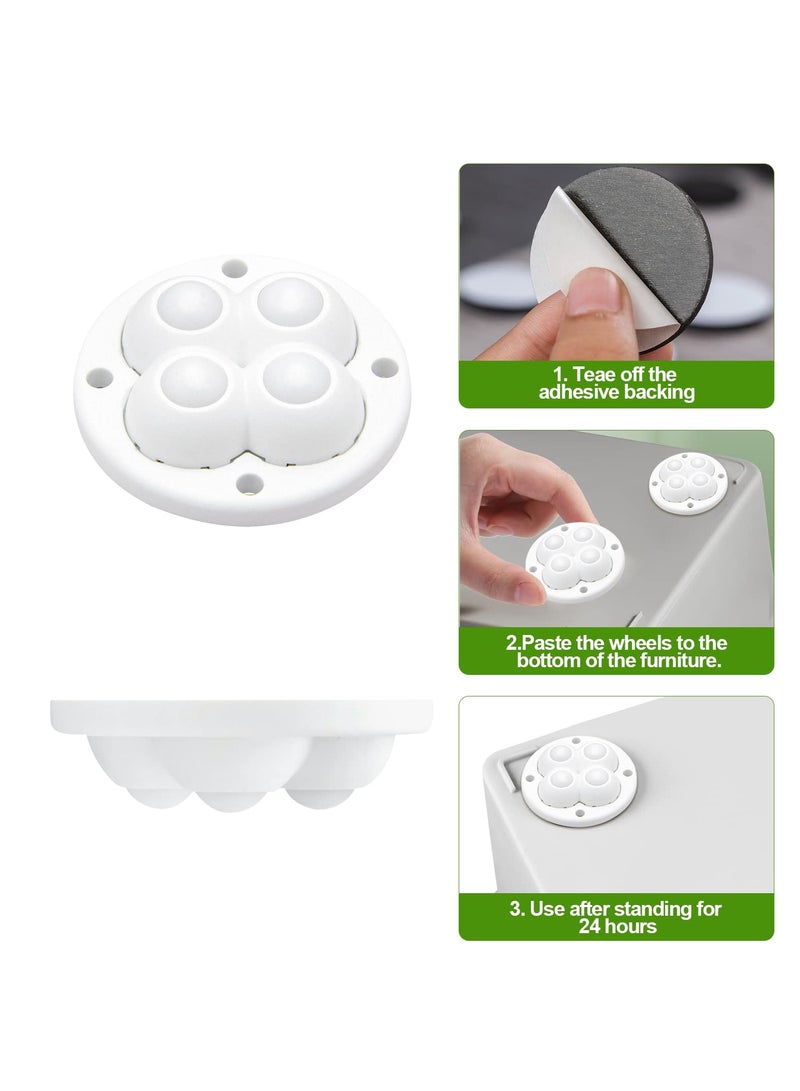 1. Teae off the adhesive backing

2.Paste the wheels to the bottom of the furniture.

3. Use after standing for 24 hours