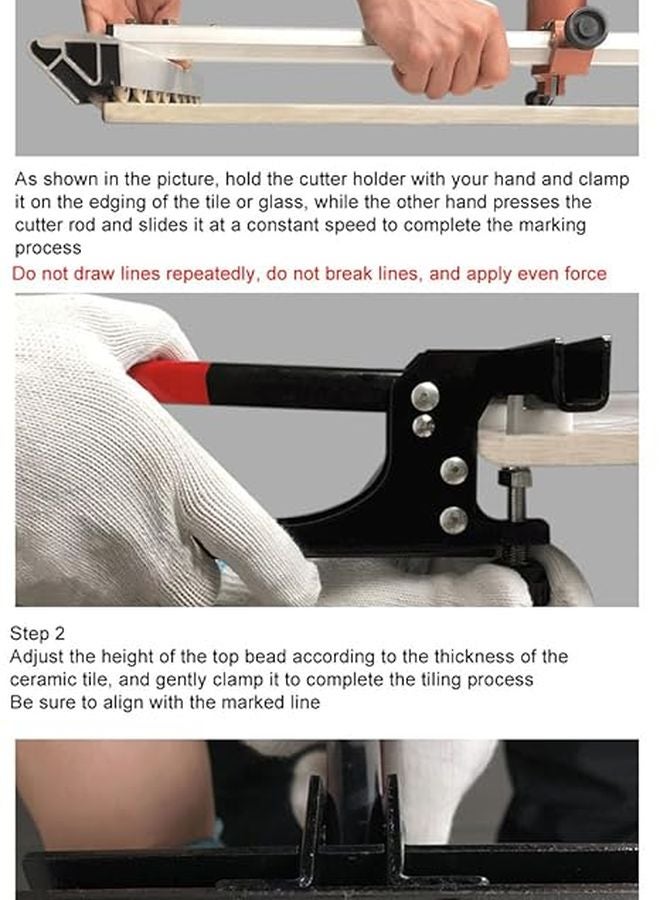 As shown in the picture, hold the cutter holder with your hand and clamp it on the edging of the tile or glass, while the other hand presses the cutter rod and slides it at a constant speed to complete the marking process

Do not draw lines repeatedly, do not break lines, and apply even force

Step 2
Adjust the height of the top bead according to the thickness of the ceramic tile, and gently clamp it to complete the tiling process
Be sure to align with the marked line