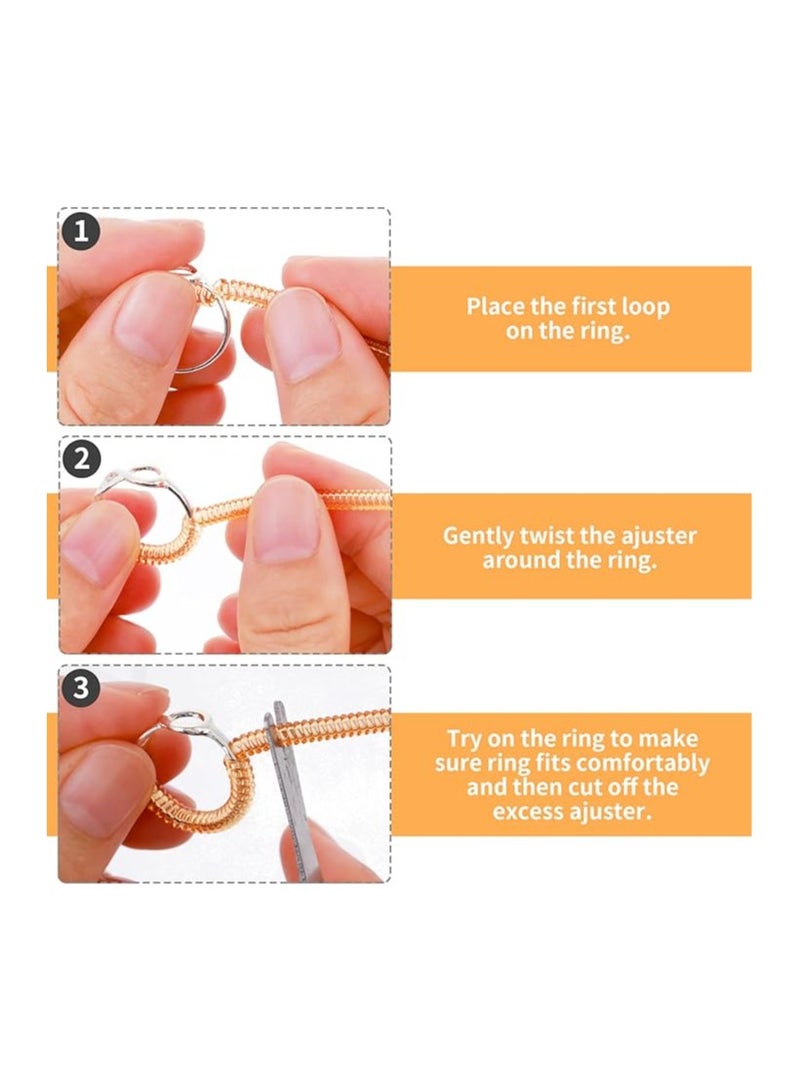 1

Place the first loop on the ring.

2

Gently twist the ajuster around the ring.

3

Try on the ring to make sure ring fits comfortably and then cut off the excess ajuster.