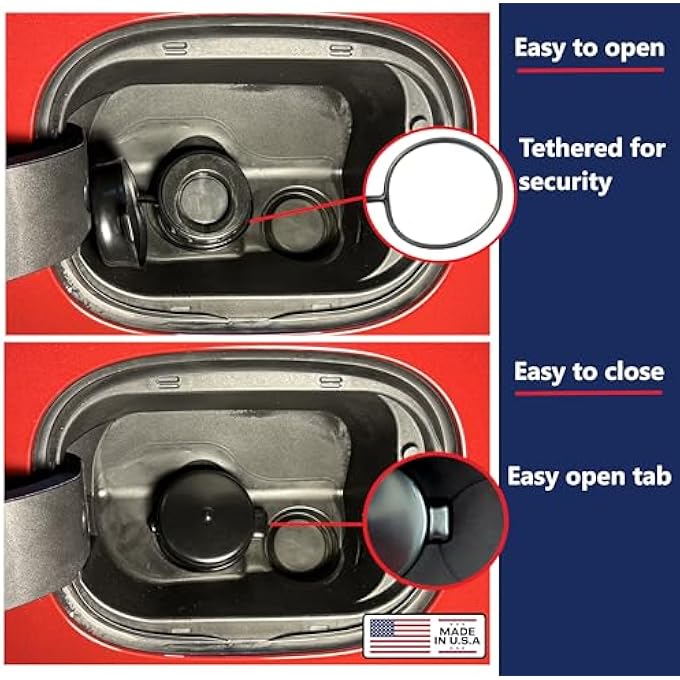 Easy to open

Tethered for security

Easy to close

Easy open tab

MADE IN U.S.A