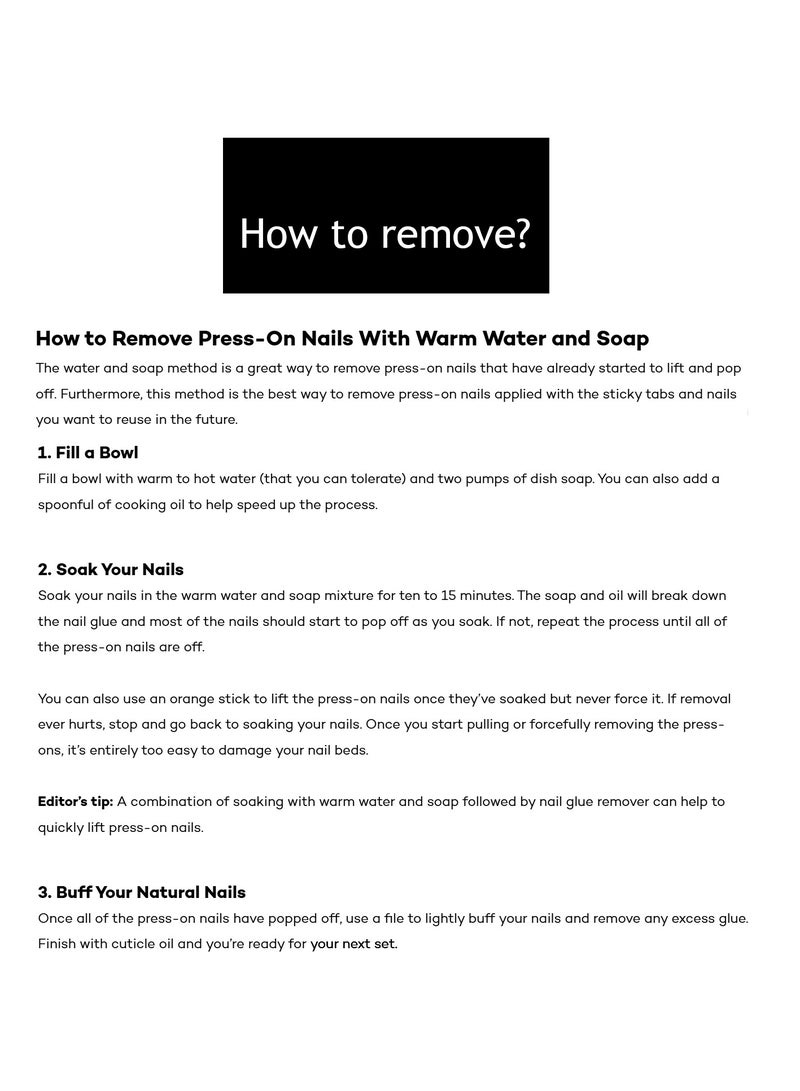 How to remove?

How to Remove Press-On Nails With Warm Water and Soap

The water and soap method is a great way to remove press-on nails that have already started to lift and pop off. Furthermore, this method is the best way to remove press-on nails applied with the sticky tabs and nails you want to reuse in the future.

1. Fill a Bowl

Fill a bowl with warm to hot water (that you can tolerate) and two pumps of dish soap. You can also add a spoonful of cooking oil to help speed up the process.

2. Soak Your Nails

Soak your nails in the warm water and soap mixture for ten to 15 minutes. The soap and oil will break down the nail glue and most of the nails should start to pop off as you soak. If not, repeat the process until all of the press-on nails are off.

You can also use an orange stick to lift the press-on nails once they've soaked but never force it. If removal ever hurts, stop and go back to soaking your nails. Once you start pulling or forcefully removing the press-ons, it's entirely too easy to damage your nail beds.

Editor's tip: A combination of soaking with warm water and soap followed by nail glue remover can help to quickly lift press-on nails.

3. Buff Your Natural Nails

Once all of the press-on nails have popped off, use a file to lightly buff your nails and remove any excess glue. Finish with cuticle oil and you're ready for your next set.