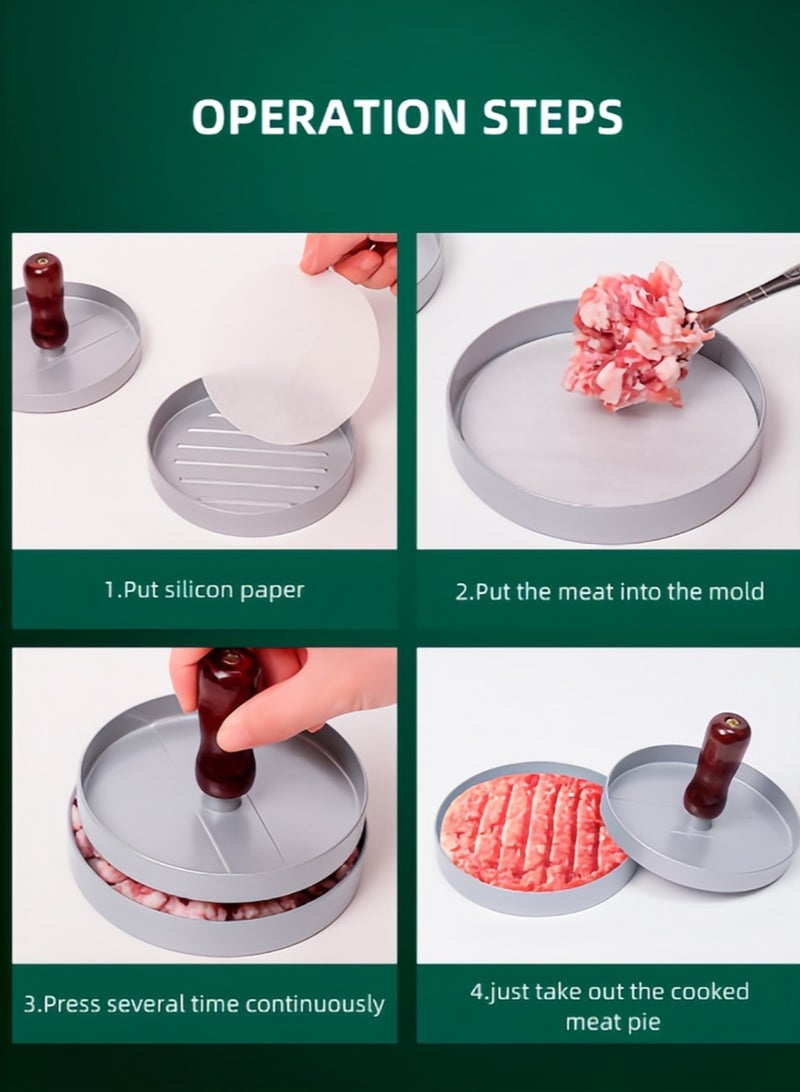 OPERATION STEPS

1.Put silicon paper

2.Put the meat into the mold

3.Press several time continuously

4.just take out the cooked meat pie