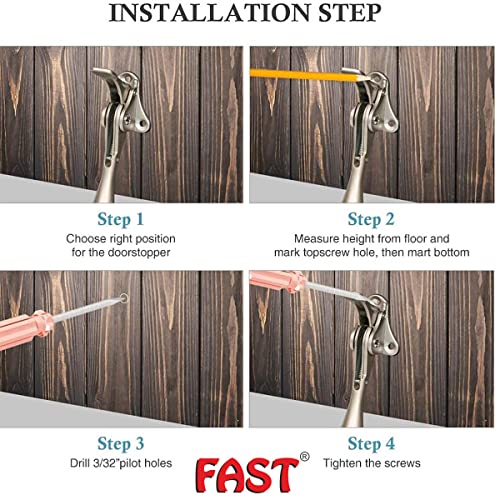 INSTALLATION STEP

Step 1
Choose right position for the doorstopper

Step 2
Measure height from floor and mark topscrew hole, then mart bottom

Step 3
Drill 3/32"pilot holes

Step 4
Tighten the screws

FAST®