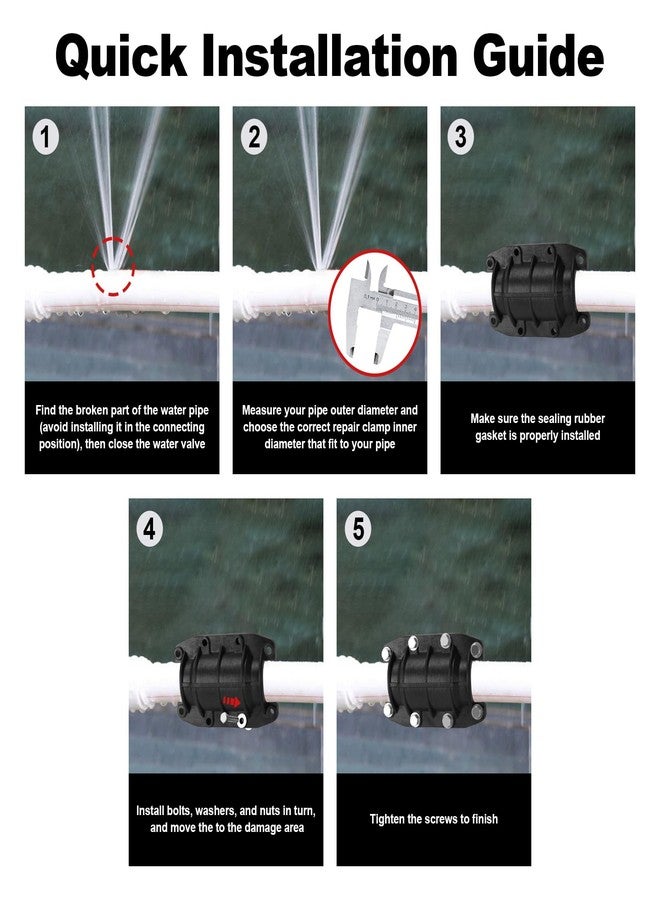 Quick Installation Guide

1

Find the broken part of the water pipe (avoid installing it in the connecting position), then close the water valve

2

Measure your pipe outer diameter and choose the correct repair clamp inner diameter that fit to your pipe

3

Make sure the sealing rubber gasket is properly installed

4

Install bolts, washers, and nuts in turn, and move the to the damage area

5

Tighten the screws to finish