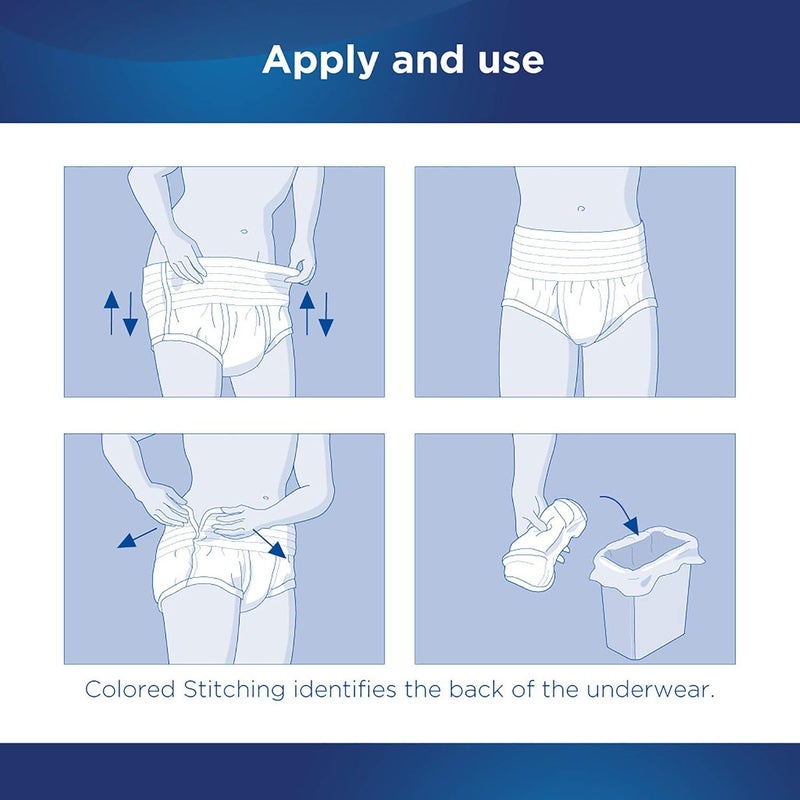 Apply and use

Colored Stitching identifies the back of the underwear.