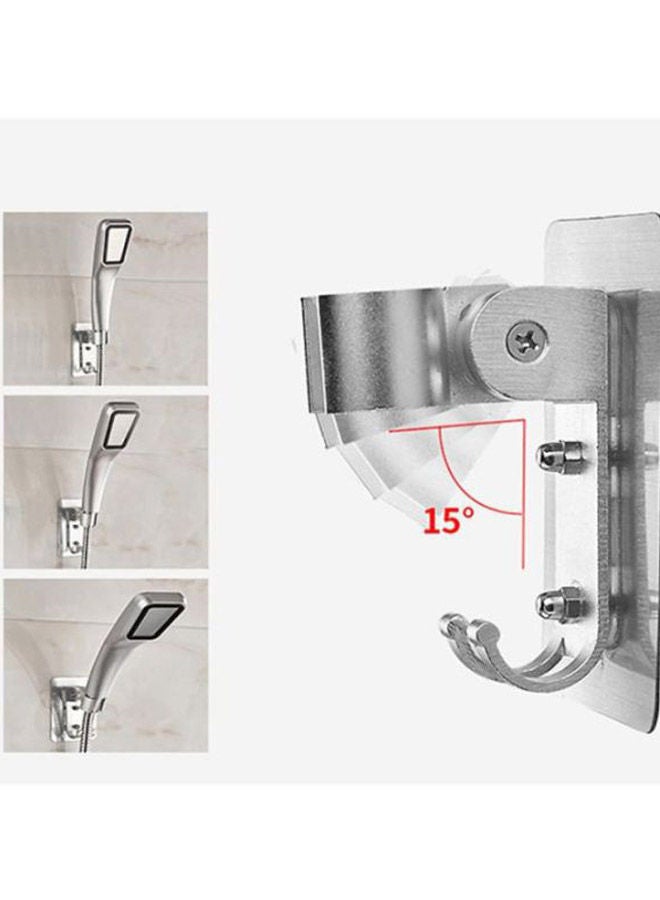 15°