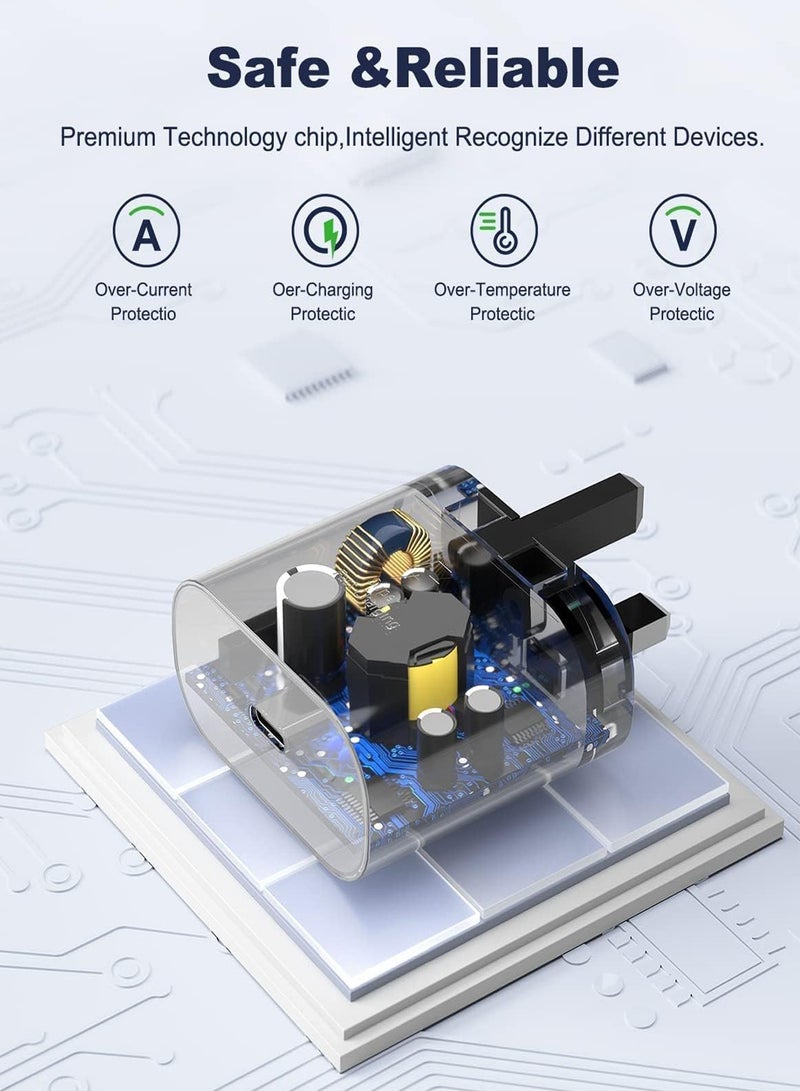 Safe &Reliable

Premium Technology chip,Intelligent Recognize Different Devices.

A
Over-Current Protectio

Oer-Charging Protectic

Over-Temperature Protectic

V
Over-Voltage Protectic