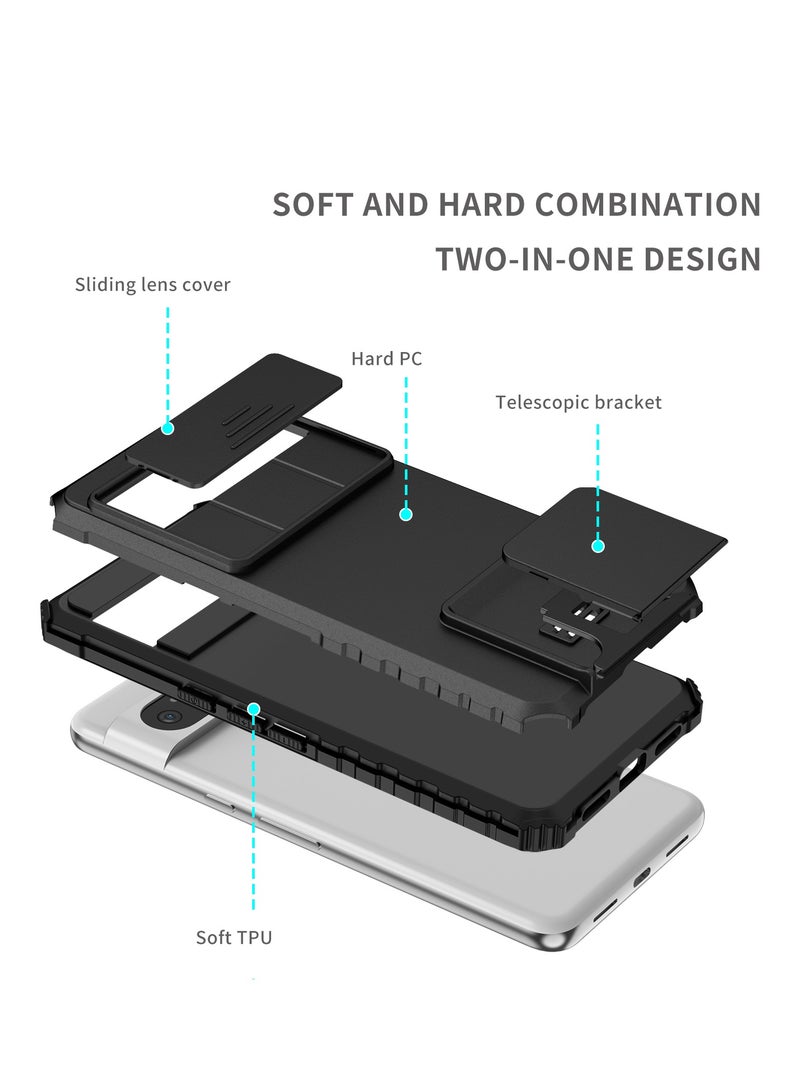 SOFT AND HARD COMBINATION
TWO-IN-ONE DESIGN

Sliding lens cover

Hard PC

Telescopic bracket

Soft TPU