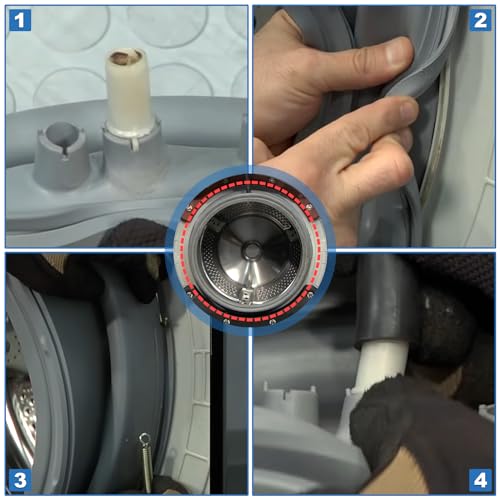 1

2

3

4