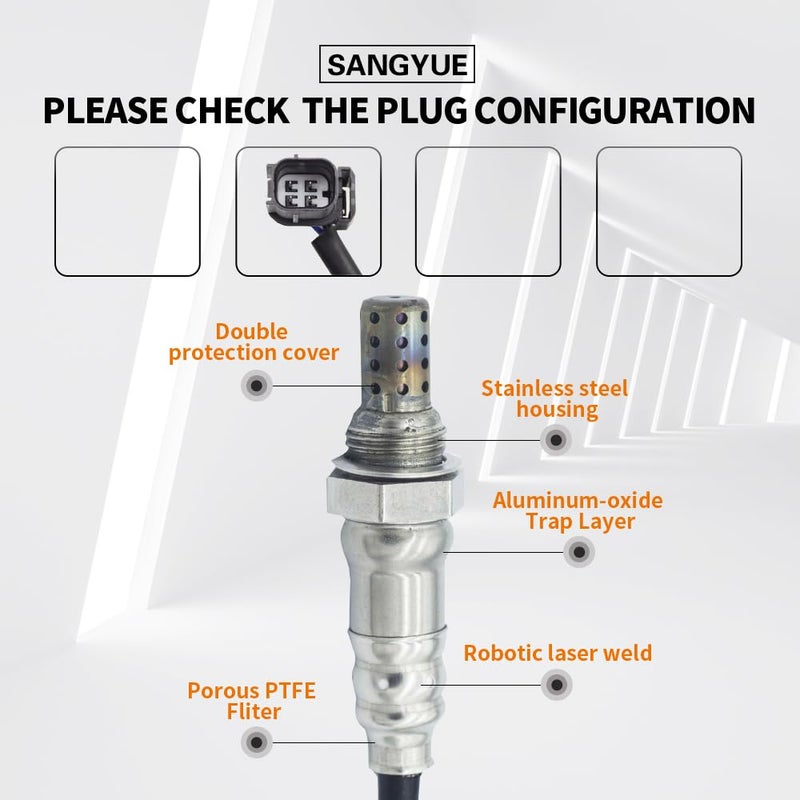 SANGYUE

PLEASE CHECK THE PLUG CONFIGURATION

Double protection cover

Stainless steel housing

Aluminum-oxide Trap Layer

Robotic laser weld

Porous PTFE Fliter