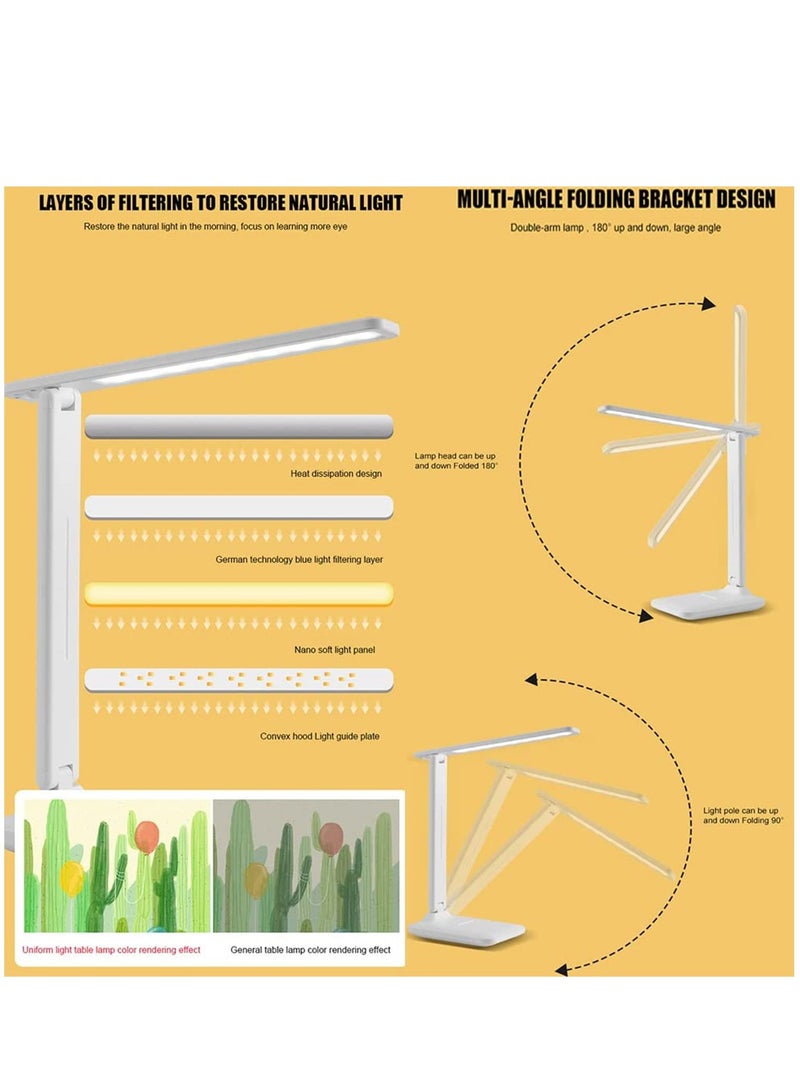 LAYERS OF FILTERING TO RESTORE NATURAL LIGHT

Restore the natural light in the morning, focus on learning more eye

Heat dissipation design

German technology blue light filtering layer

Nano soft light panel

Convex hood Light guide plate

Uniform light table lamp color rendering effect

General table lamp color rendering effect

MULTI-ANGLE FOLDING BRACKET DESIGN

Double-arm lamp , 180° up and down, large angle

Lamp head can be up and down Folded 180°

Light pole can be up and down Folding 90°