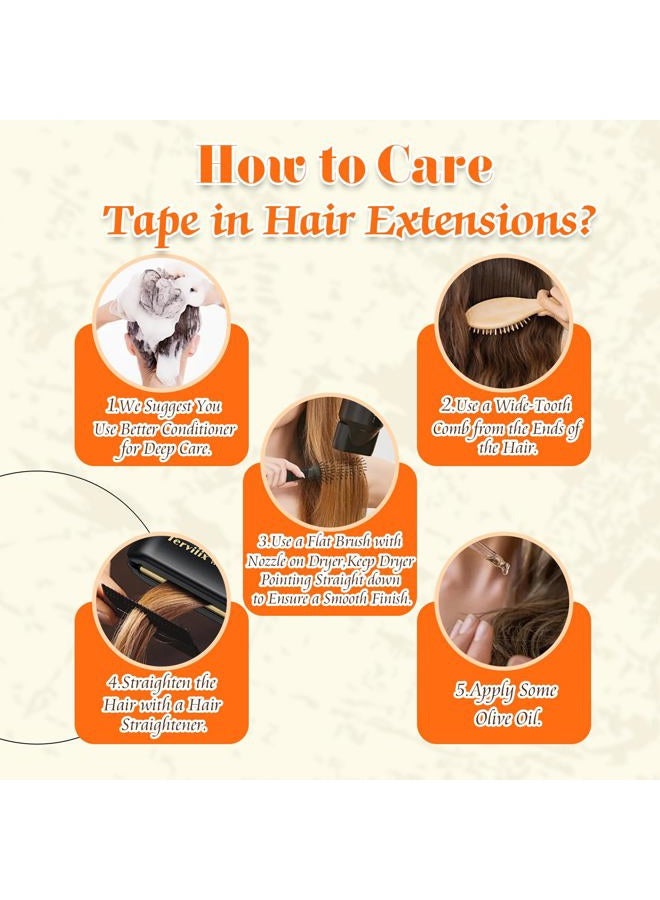 How to Care
Tape in Hair Extensions?

1.We Suggest You Use Better Conditioner for Deep Care.

2.Use a Wide-Tooth Comb from the Ends of the Hair.

3.Use a Flat Brush with Nozzle on Dryer.Keep Dryer Pointing Straight down to Ensure a Smooth Finish.

Tervilix

4.Straighten the Hair with a Hair Straightener.

5.Apply Some Olive Oil.