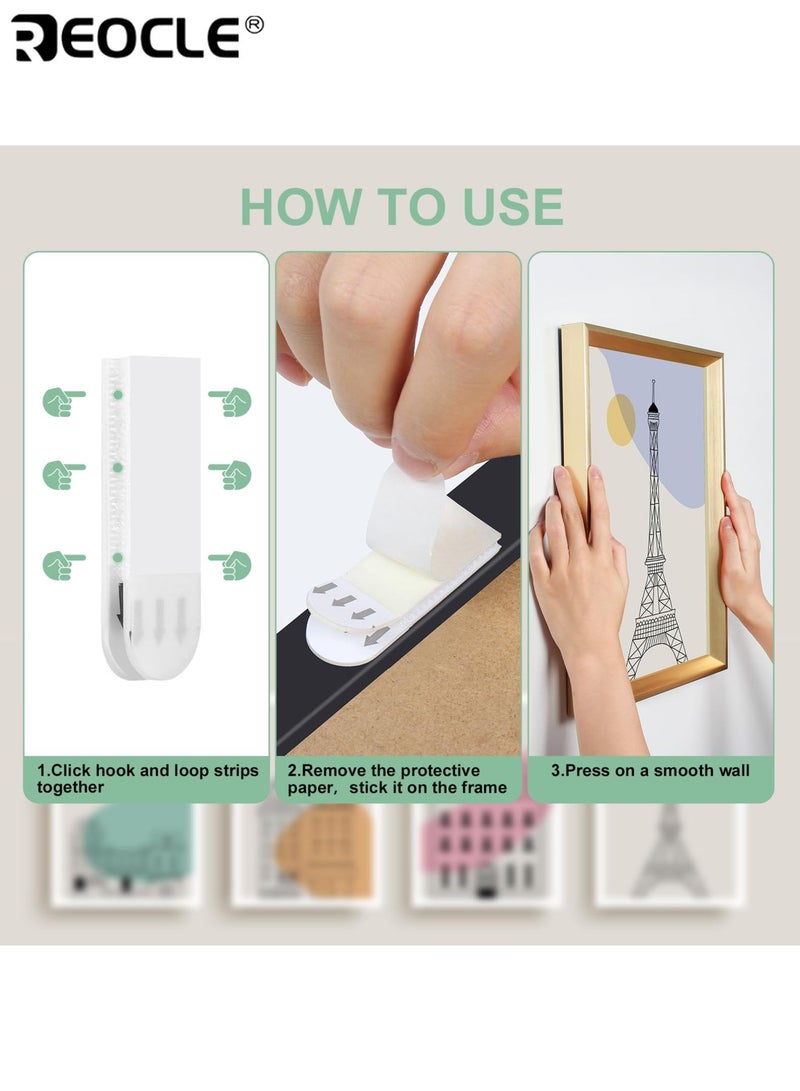 REOCLE®

HOW TO USE

1.Click hook and loop strips together

2.Remove the protective paper, stick it on the frame

3.Press on a smooth wall