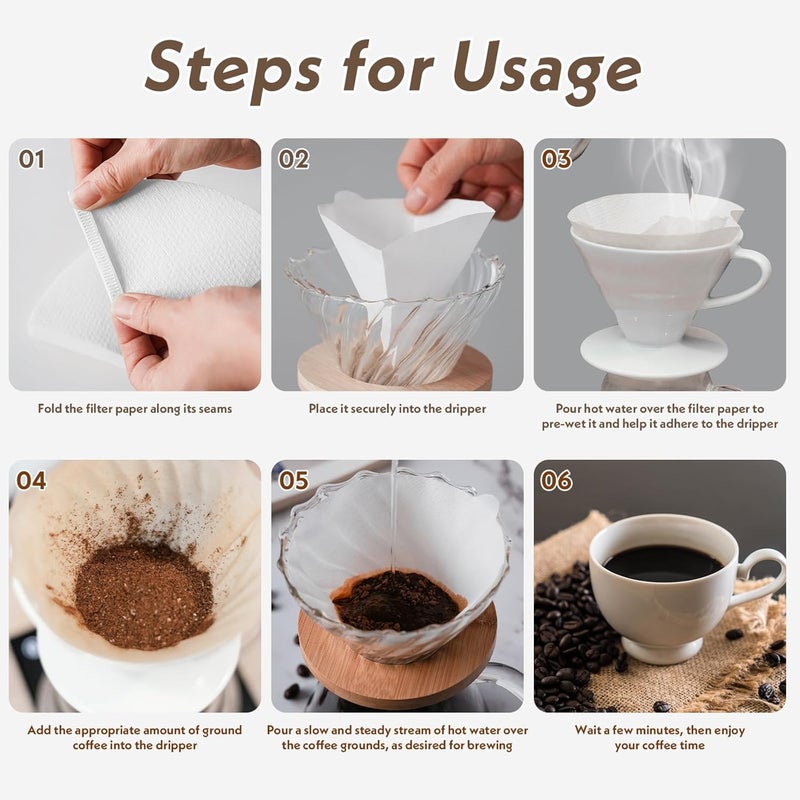 Steps for Usage

01

Fold the filter paper along its seams

02

Place it securely into the dripper

03

Pour hot water over the filter paper to pre-wet it and help it adhere to the dripper

04

Add the appropriate amount of ground coffee into the dripper

05

Pour a slow and steady stream of hot water over the coffee grounds, as desired for brewing

06

Wait a few minutes, then enjoy your coffee time