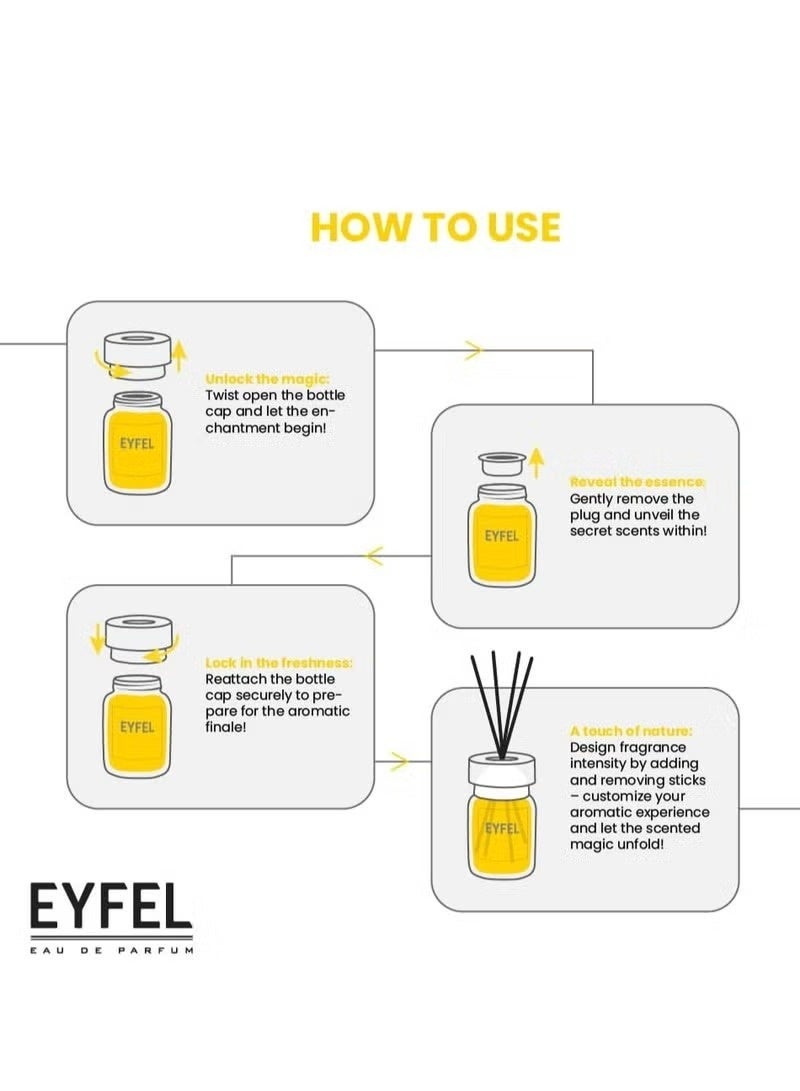 HOW TO USE

EYFEL

Unlock the magic:
Twist open the bottle cap and let the enchantment begin!

EYFEL

Reveal the essence:
Gently remove the plug and unveil the secret scents within!

EYFEL

Lock in the freshness:
Reattach the bottle cap securely to prepare for the aromatic finale!

EYFEL

A touch of nature:
Design fragrance intensity by adding and removing sticks – customize your aromatic experience and let the scented magic unfold!

EYFEL
EAU DE PARFUM