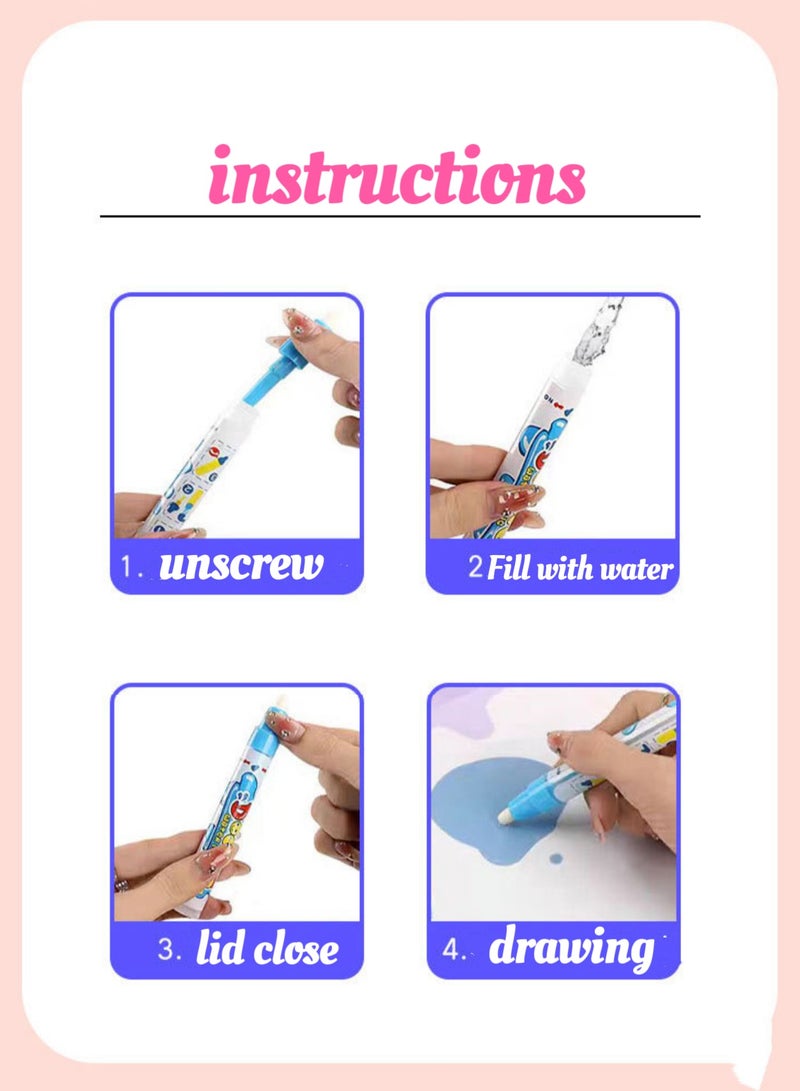 instructions

1. unscrew

2 Fill with water

3. lid close

4. drawing