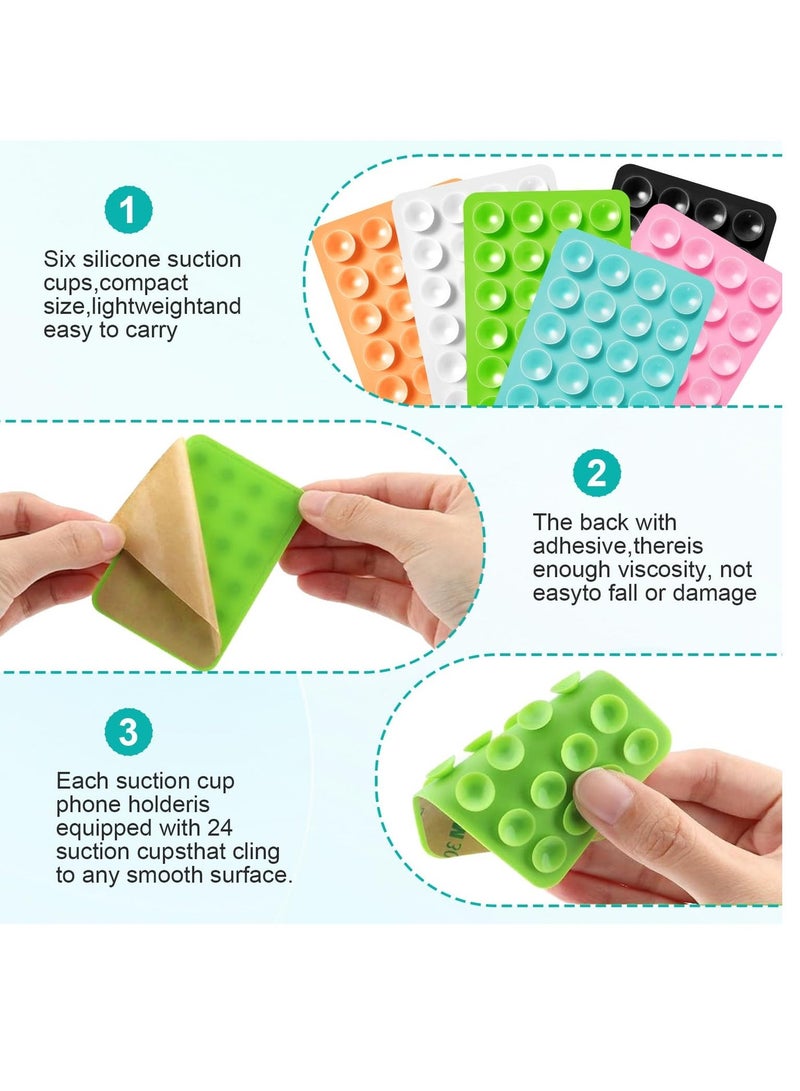 1

Six silicone suction cups,compact size,lightweightand easy to carry

2

The back with adhesive,thereis enough viscosity, not easyto fall or damage

3

Each suction cup phone holderis equipped with 24 suction cupsthat cling to any smooth surface.